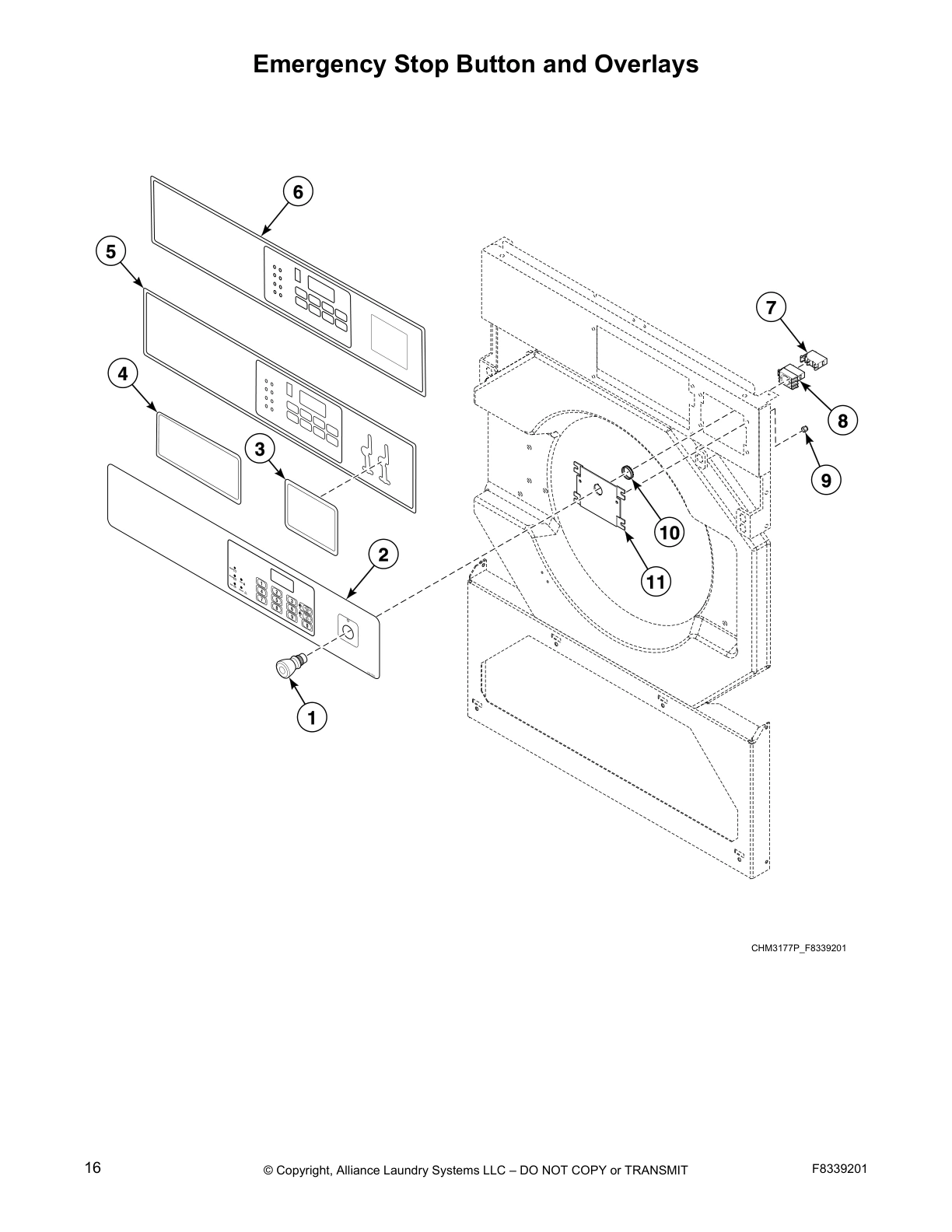 Emergency Stop Button and Overlays

6

5

7

4

8

3

9

10

2

11

1

CHM3177P_F8339201

16

© Copyright, Alliance Laundry Systems LLC – DO NOT COPY or TRANSMIT

F8339201