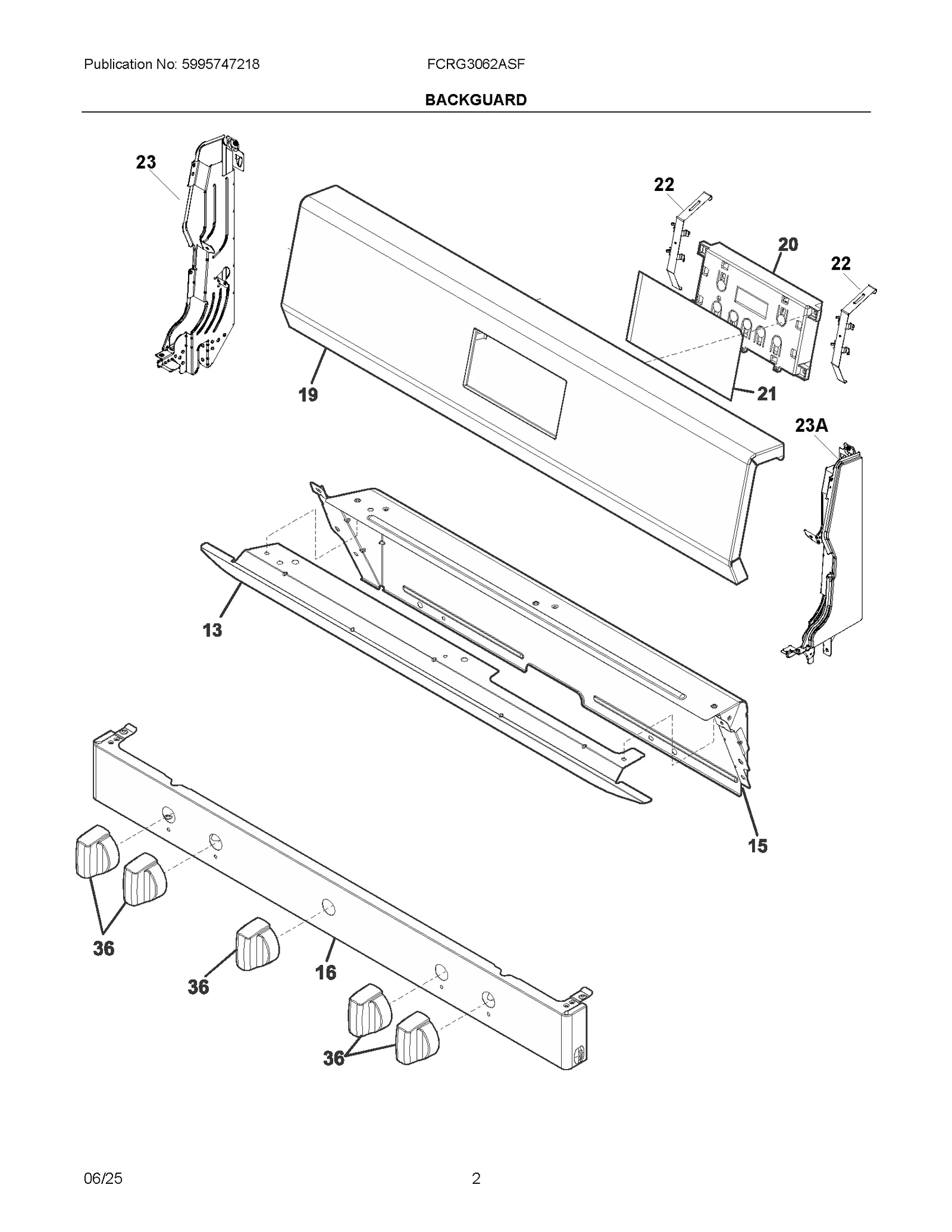 Publication No: 5995747218

FCRG3062ASF

BACKGUARD

23

22

20

22

19

21

23A

13

15

36

36

16

36

06/25

2