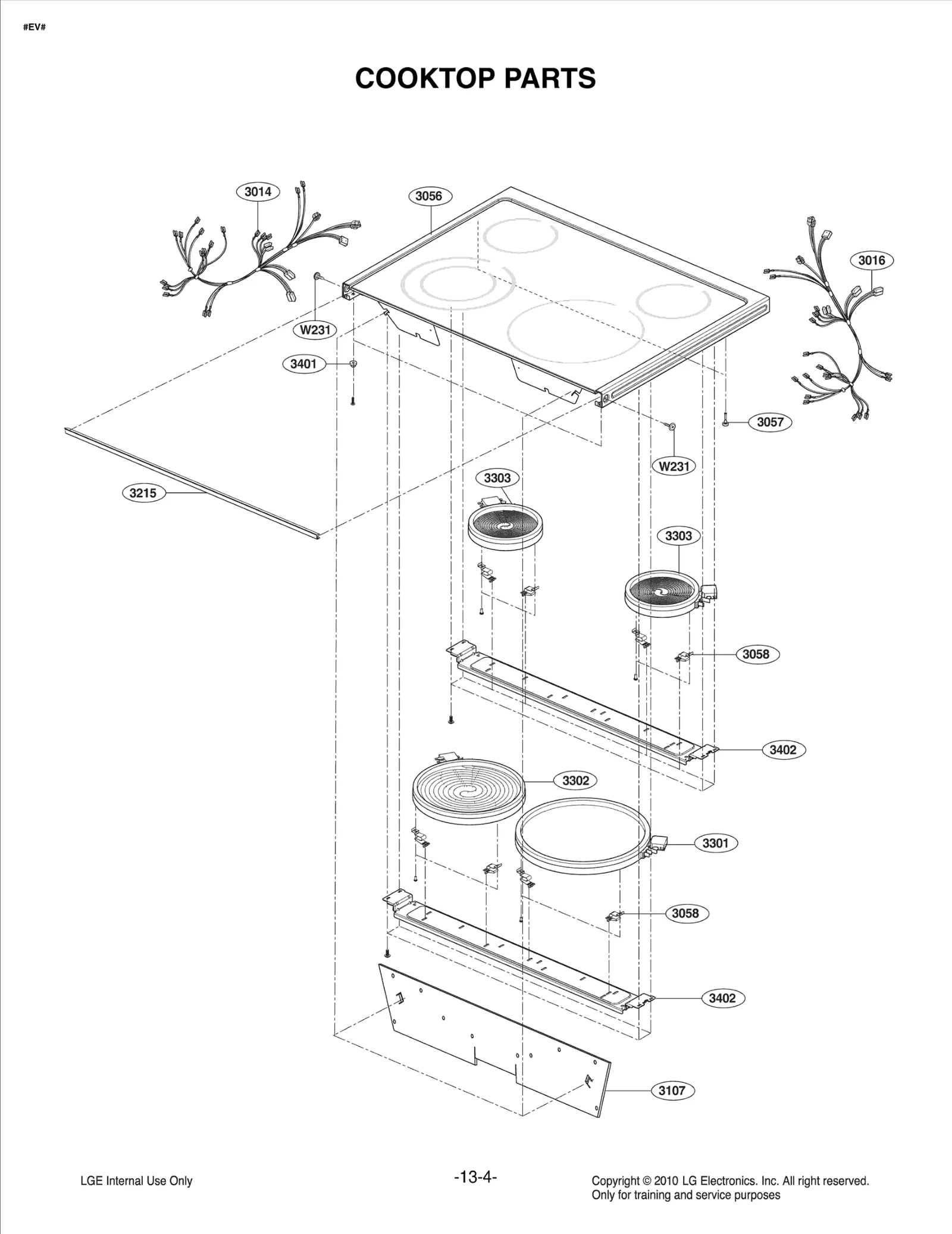 #EV#

COOKTOP PARTS

3014
3056
3016
W231
3401
3057
W231
3215
3303
3303
3058
3402
3302
3301
3058
3402
3107

LGE Internal Use Only

-13-4-

Copyright © 2010 LG Electronics. Inc. All right reserved.
Only for training and service purposes