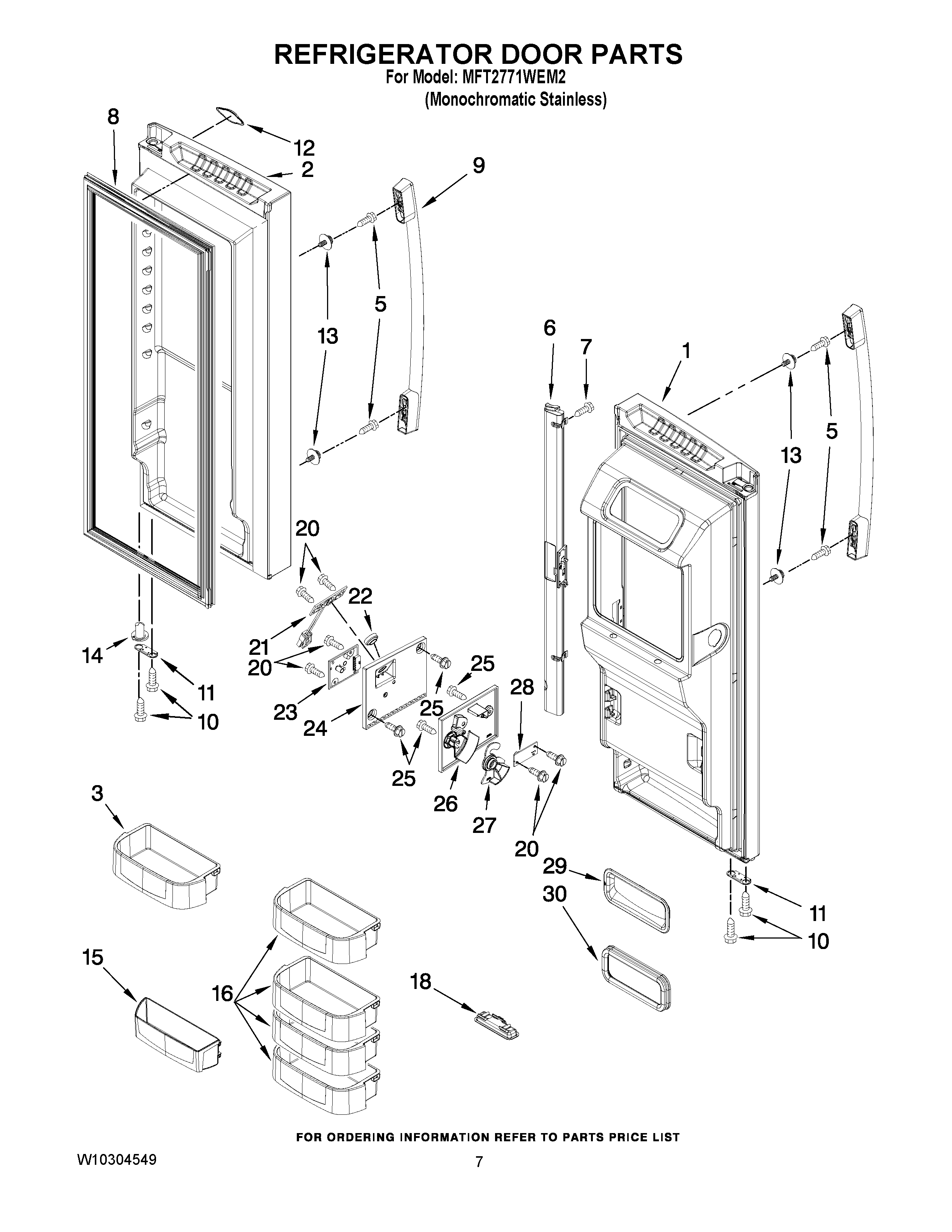 REFRIGERATOR DOOR PARTS
For Model: MFT2771WEM2
(Monochromatic Stainless)

8
12
2
9
5
13
6
7
1
13
5
20
22
21
20
14
11
10
23
24
25
25
25
28
26
27
20
3
29
30
11
10
15
16
18

FOR ORDERING INFORMATION REFER TO PARTS PRICE LIST

W10304549
7