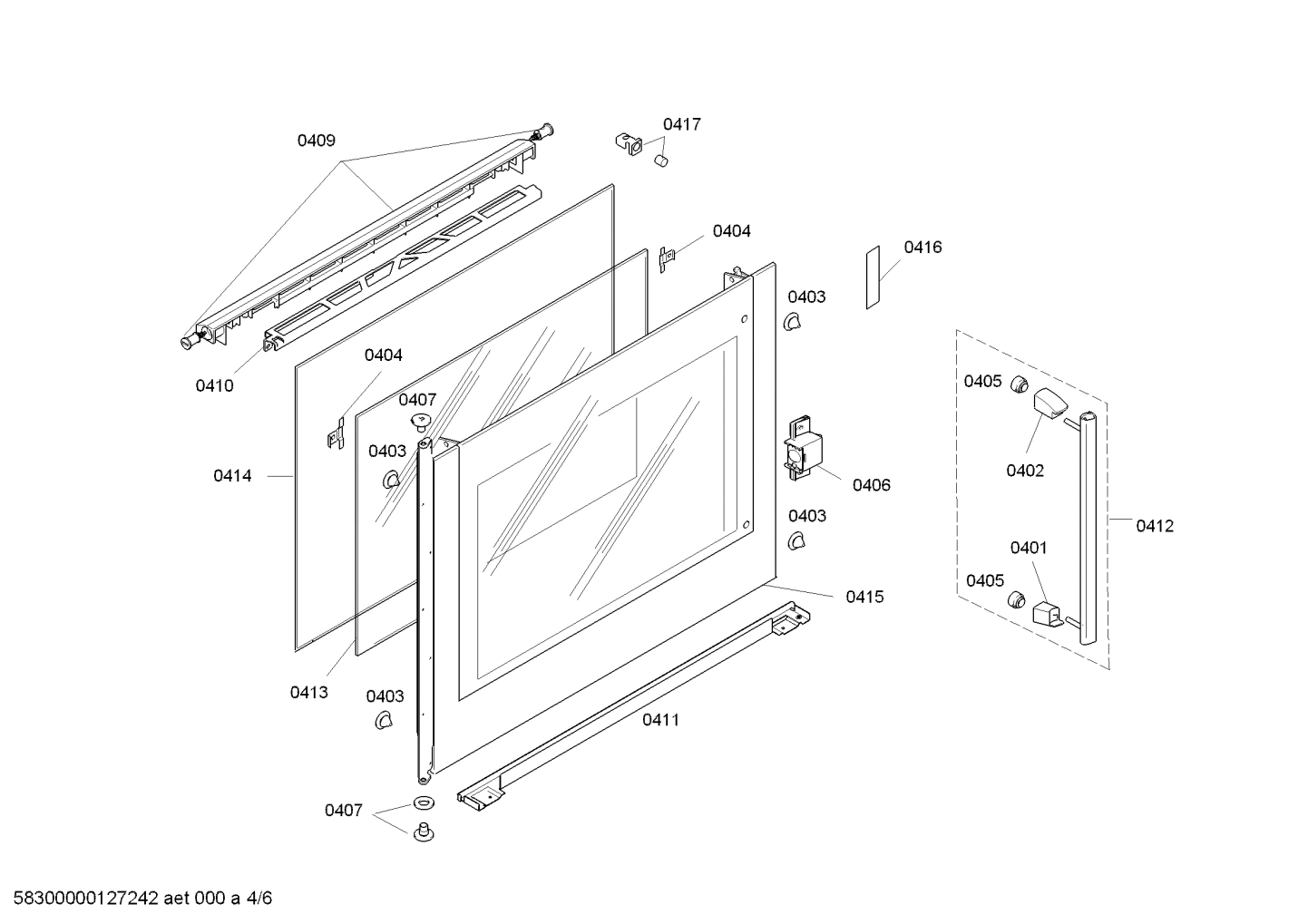 0409

0417

0404

0416

0403

0410

0404

0407

0405

0403

0402

0414

0406

0403

0412

0401

0405

0415

0413

0403

0411

0407

58300000127242 aet 000 a 4/6