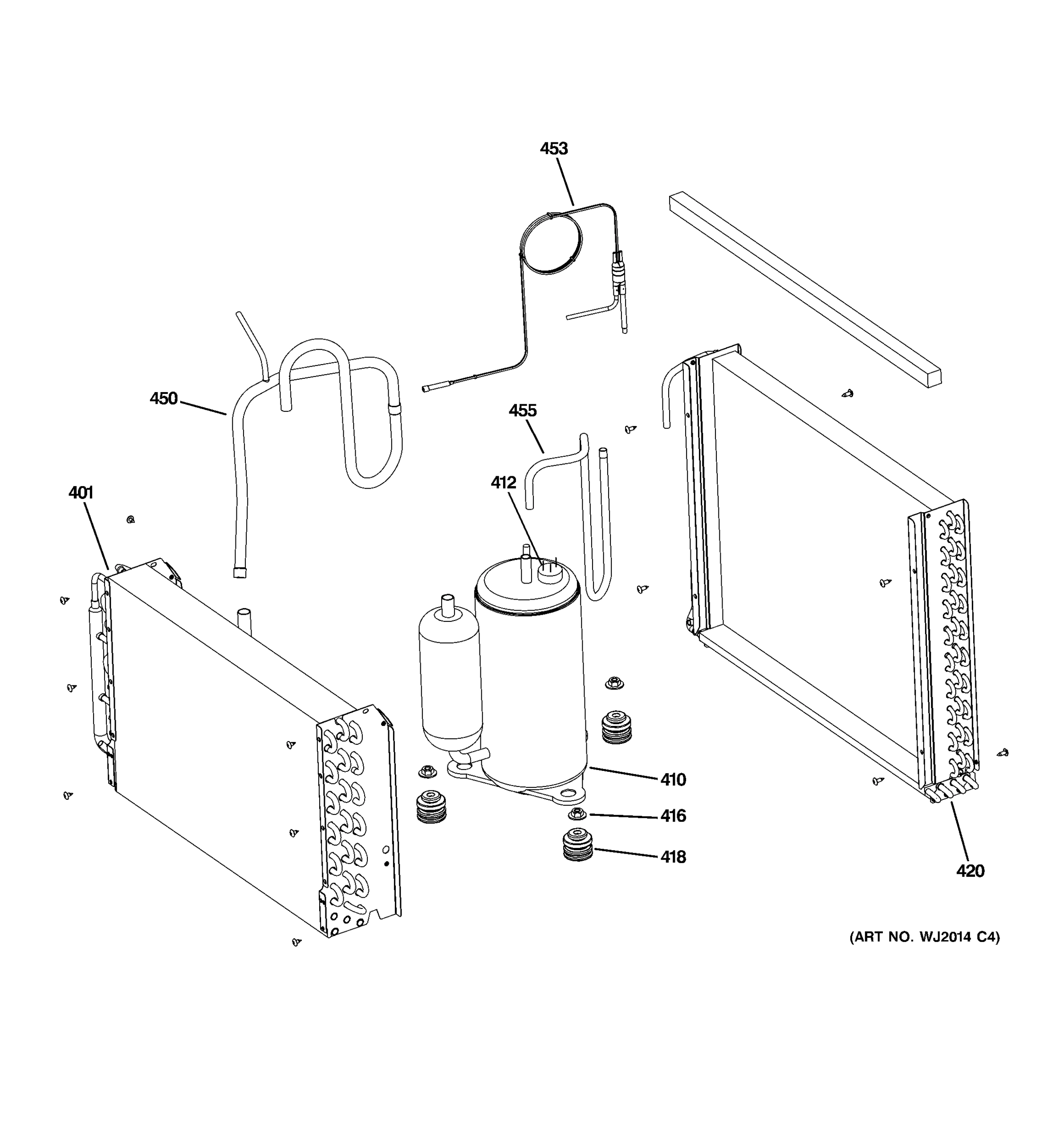 453

450

455

412

401

410

416

418

420

(ART NO. WJ2014 C4)