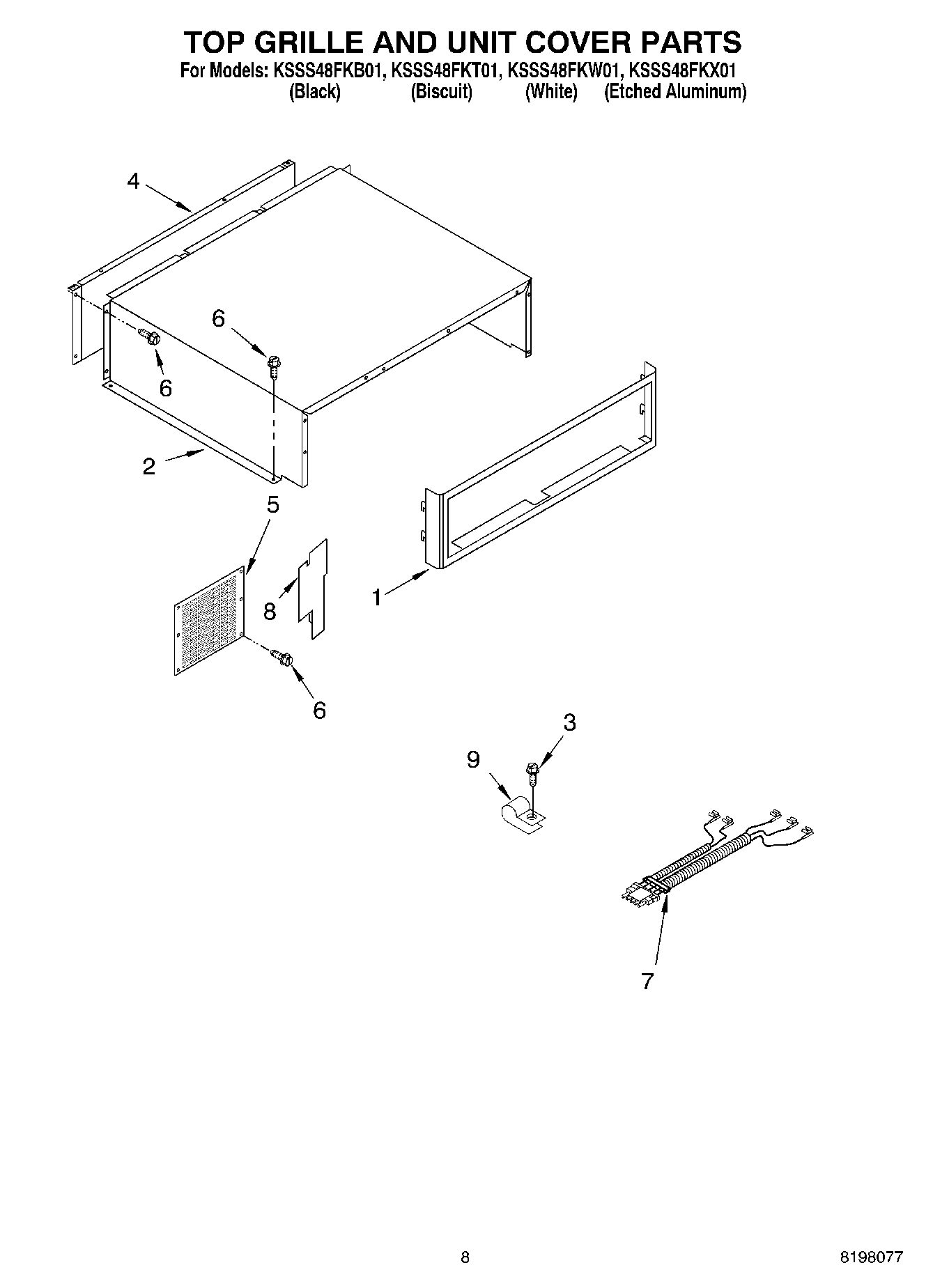 TOP GRILLE AND UNIT COVER PARTS
For Models: KSSS48FKB01, KSSS48FKT01, KSSS48FKW01, KSSS48FKX01
(Black) (Biscuit) (White) (Etched Aluminum)

4
6
6
2
5
8
1
6
3
9
7

8
8198077