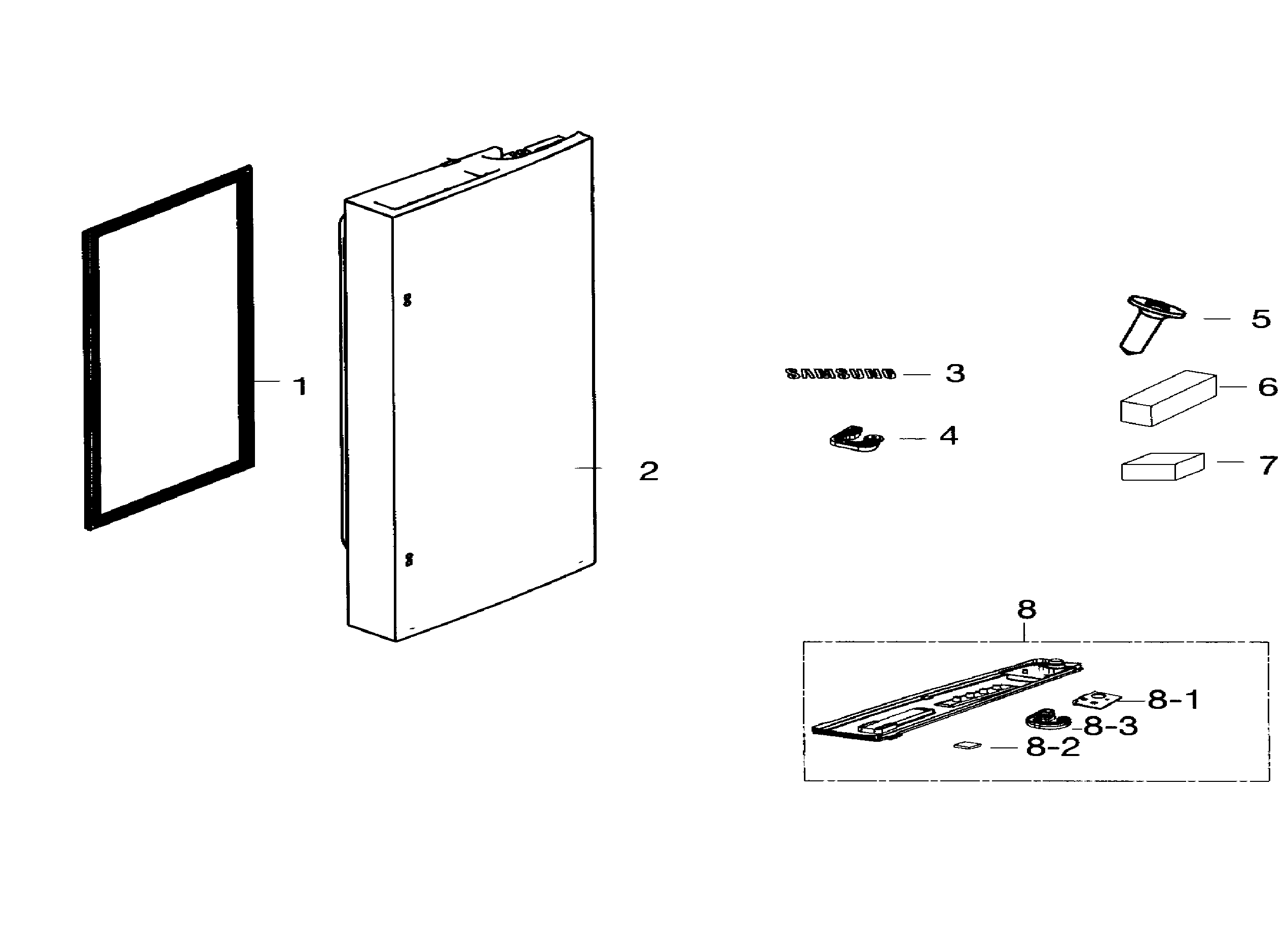 1

2

SAMSUNG

3

4

5

6

7

8

8-1

8-3

8-2