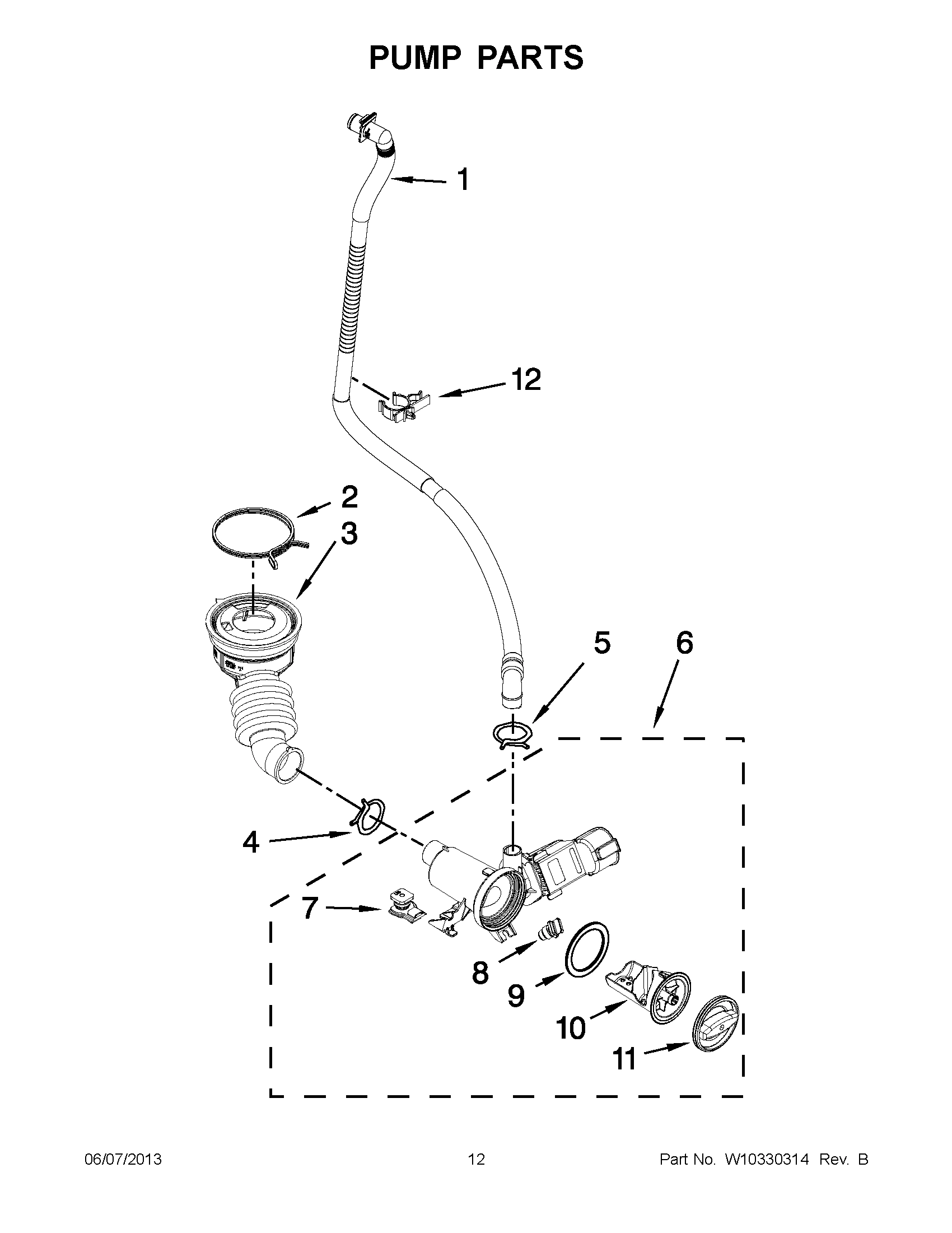 PUMP PARTS

1

12

2

3

5

6

4

7

8

9

10

11

06/07/2013

12

Part No. W10330314 Rev. B