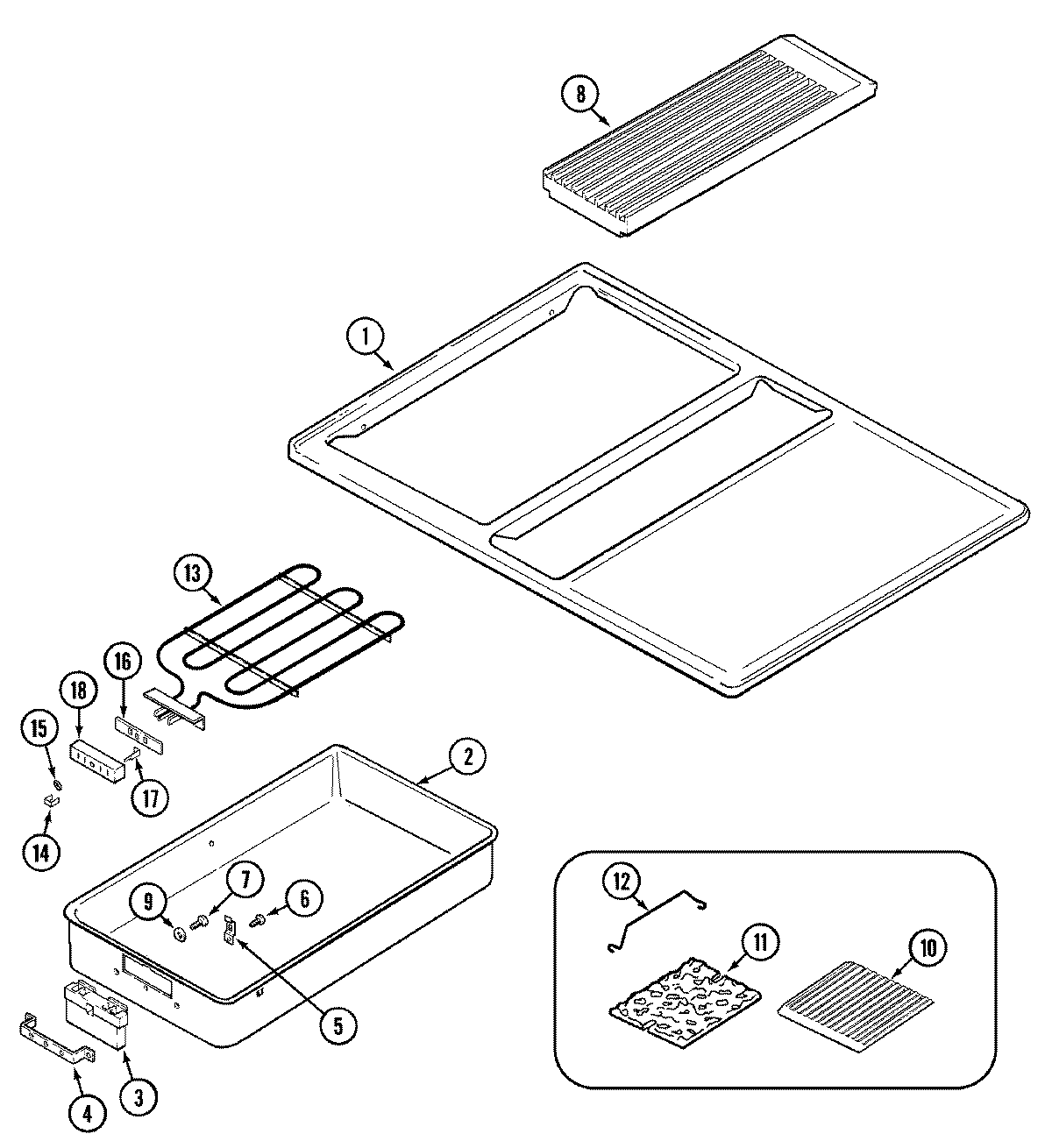 8
1
13
16
18
15
17
14
2
9
7
6
5
3
4
12
11
10