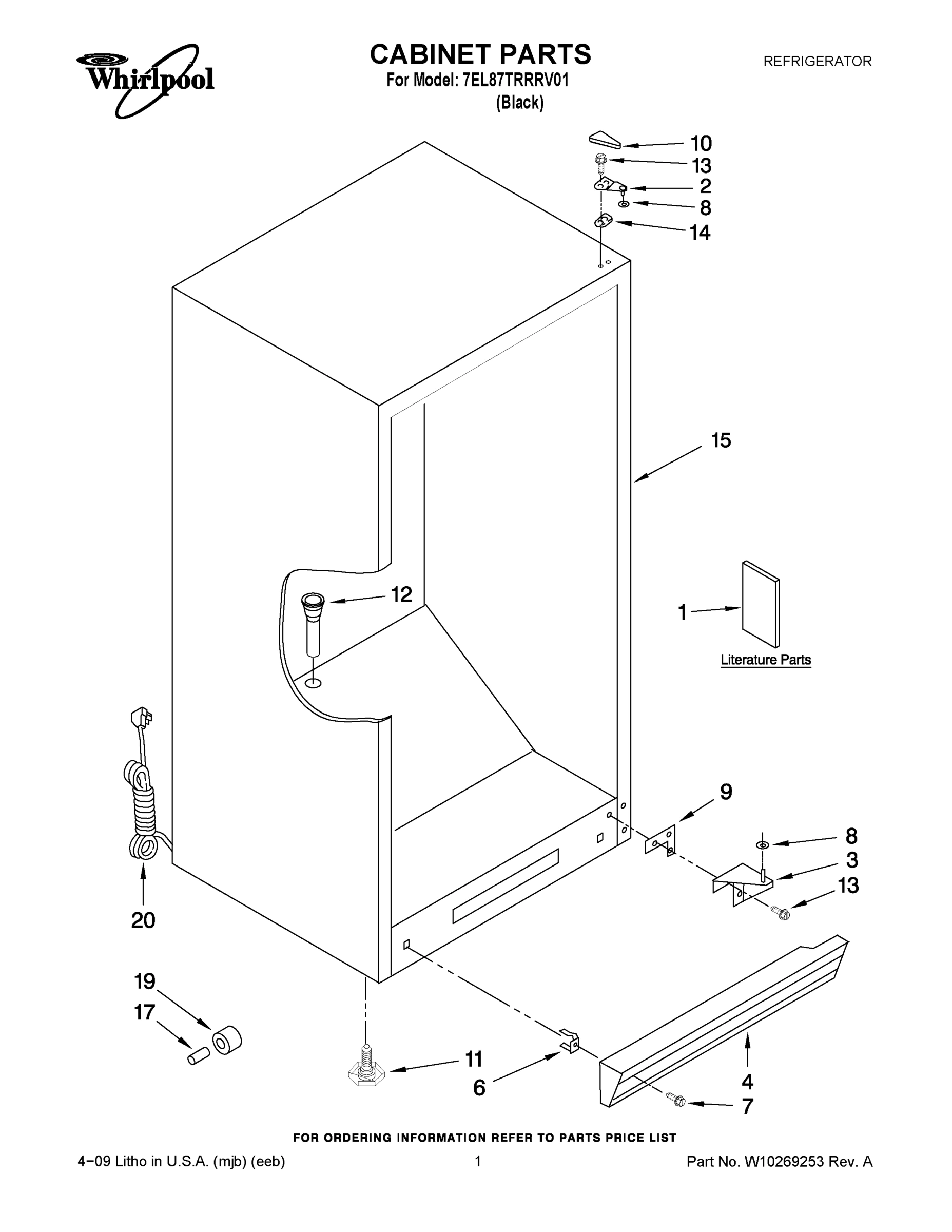 Whirlpool

CABINET PARTS
For Model: 7EL87TRRRV01
(Black)

REFRIGERATOR

10
13
2
8
14

15

12

1

Literature Parts

9

8
3
13

20

19
17

11
6

4
7

FOR ORDERING INFORMATION REFER TO PARTS PRICE LIST

4−09 Litho in U.S.A. (mjb) (eeb)

1

Part No. W10269253 Rev. A