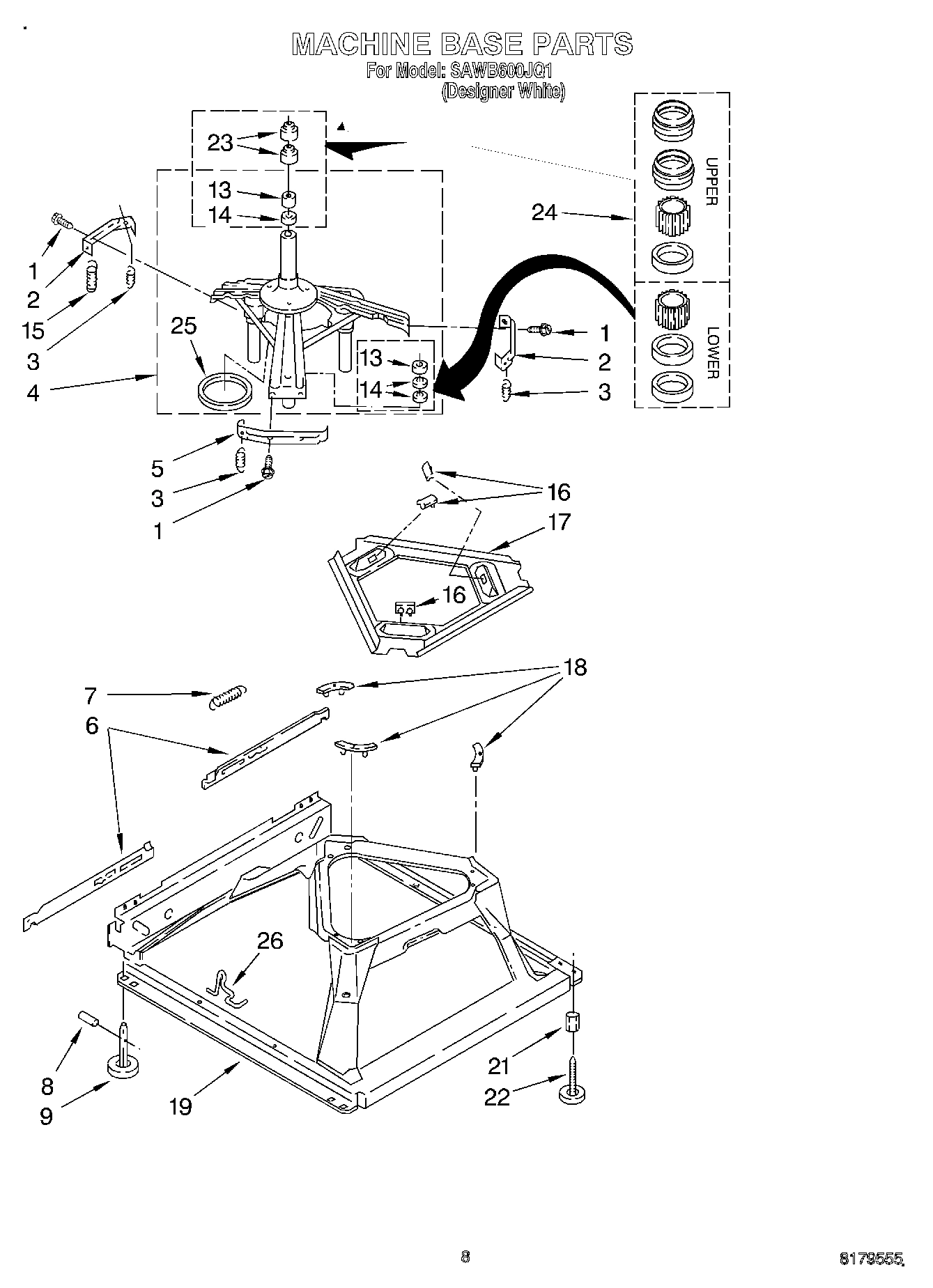 MACHINE BASE PARTS
For Model: SAWB600JQ1
(Designer White)

23
13
14
1
2
15
3
4
25
24
UPPER
LOWER
1
2
3
13
14
5
3
1
16
17
16
18
7
6
26
8
9
19
21
22

8

8179555