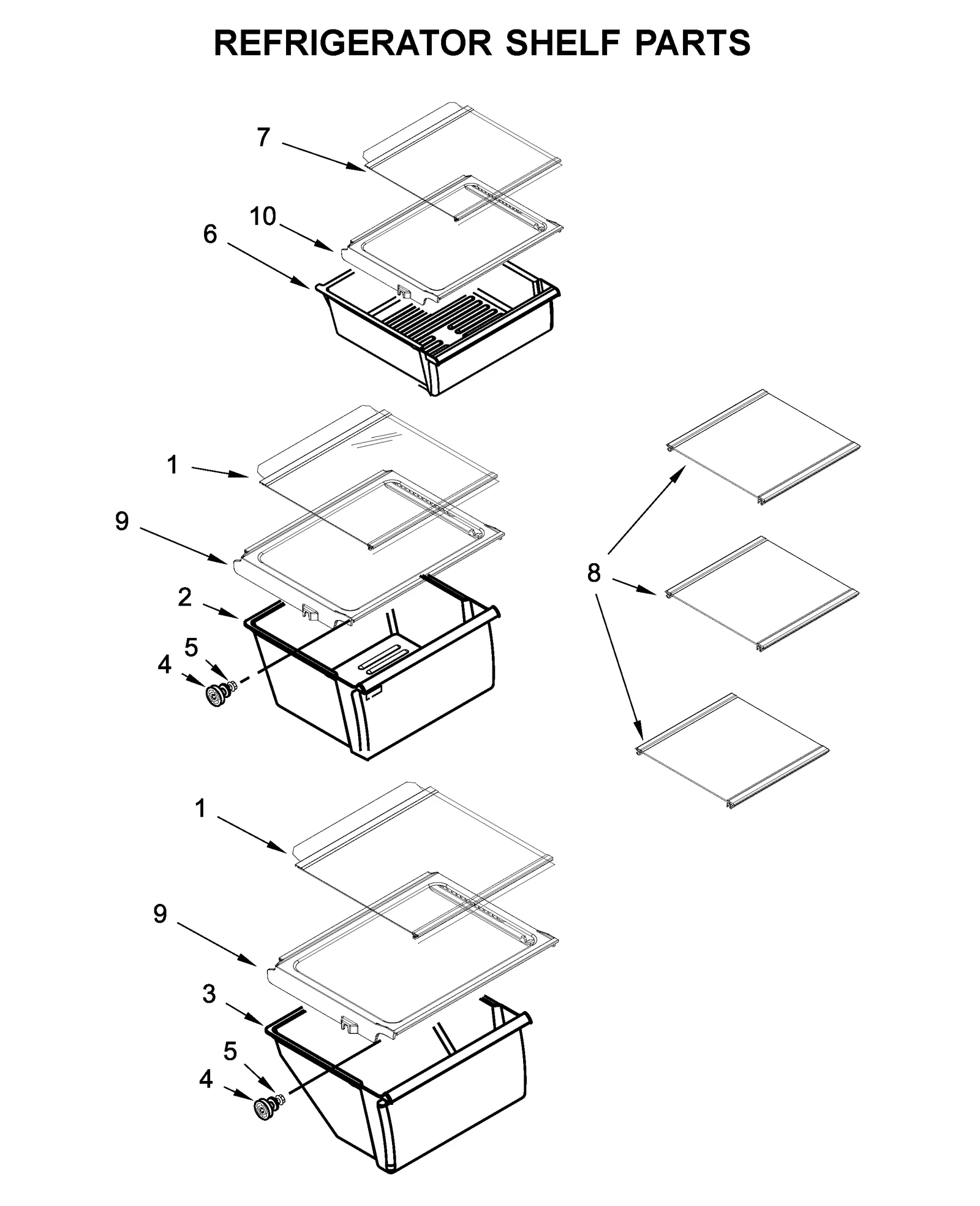 REFRIGERATOR SHELF PARTS

7
10
6
1
9
2
5
4
8
1
9
3
5
4