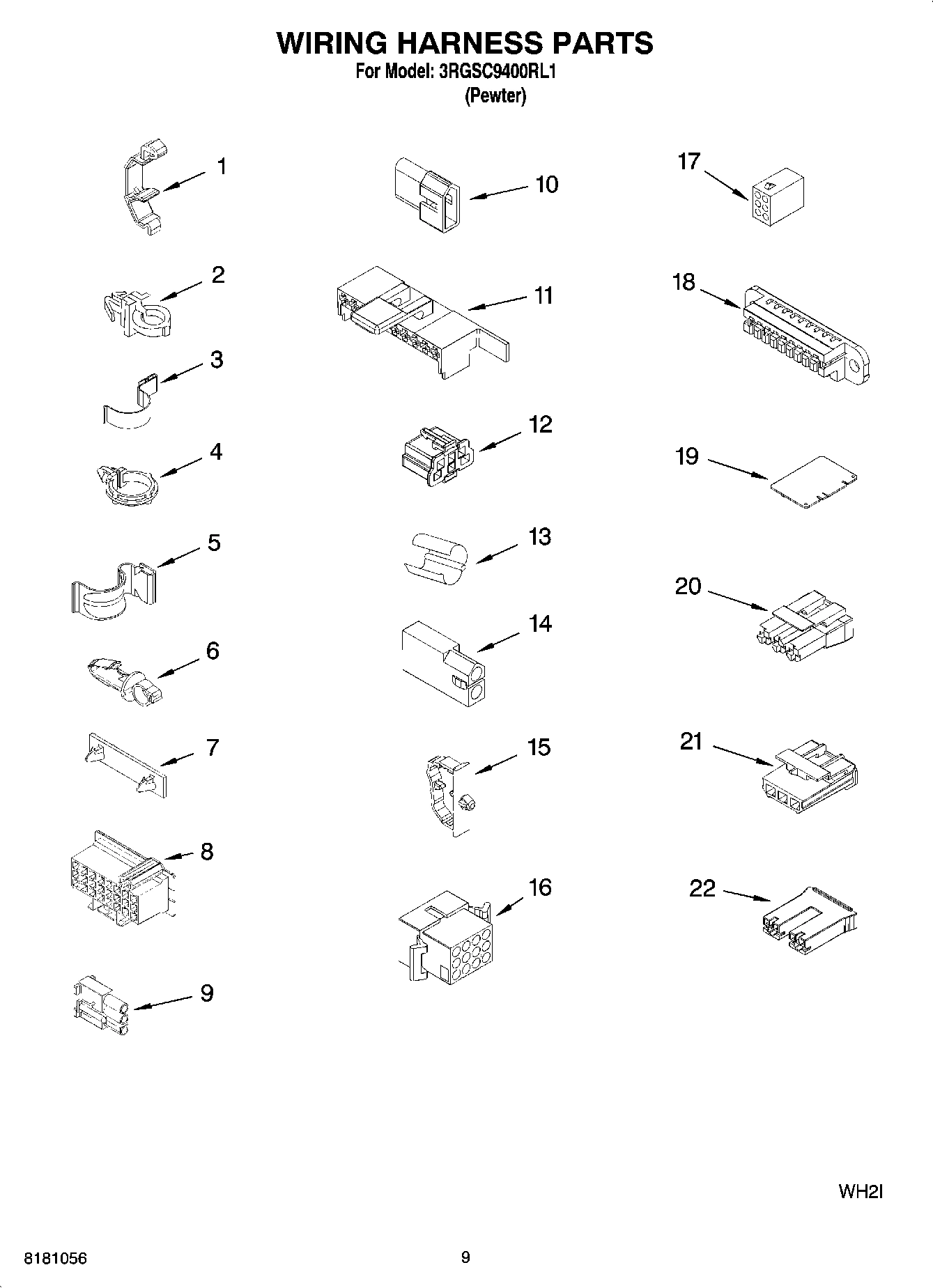 WIRING HARNESS PARTS
For Model: 3RGSC9400RL1
(Pewter)

1
2
3
4
5
6
7
8
9

10
11
12
13
14
15
16

17
18
19
20
21
22

WH2I

8181056

9