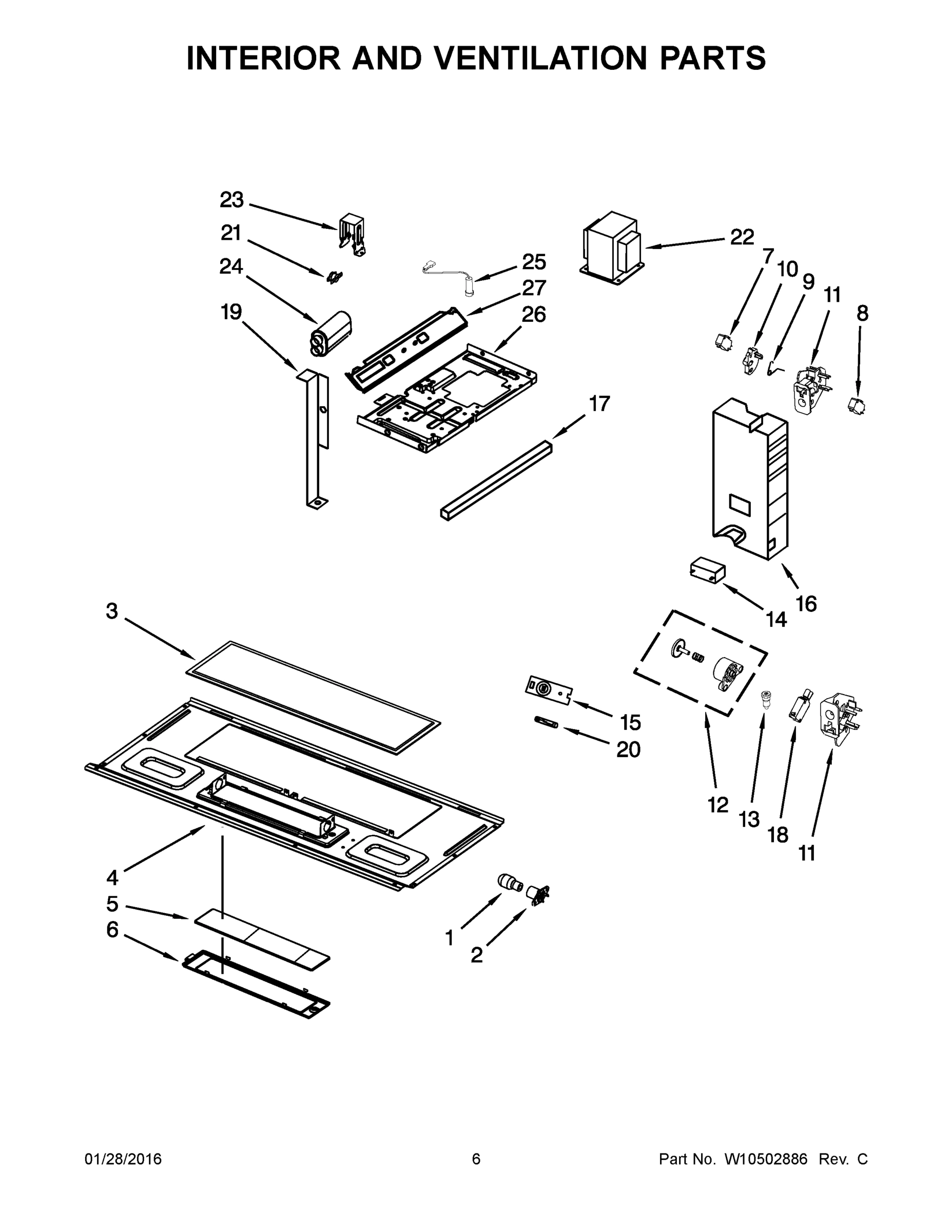 INTERIOR AND VENTILATION PARTS

23
21
24
19
25
27
26
22
7
10
9
11
8
17
16
14
3
15
20
12
13
18
11
4
5
6
1
2

01/28/2016
6
Part No. W10502886 Rev. C