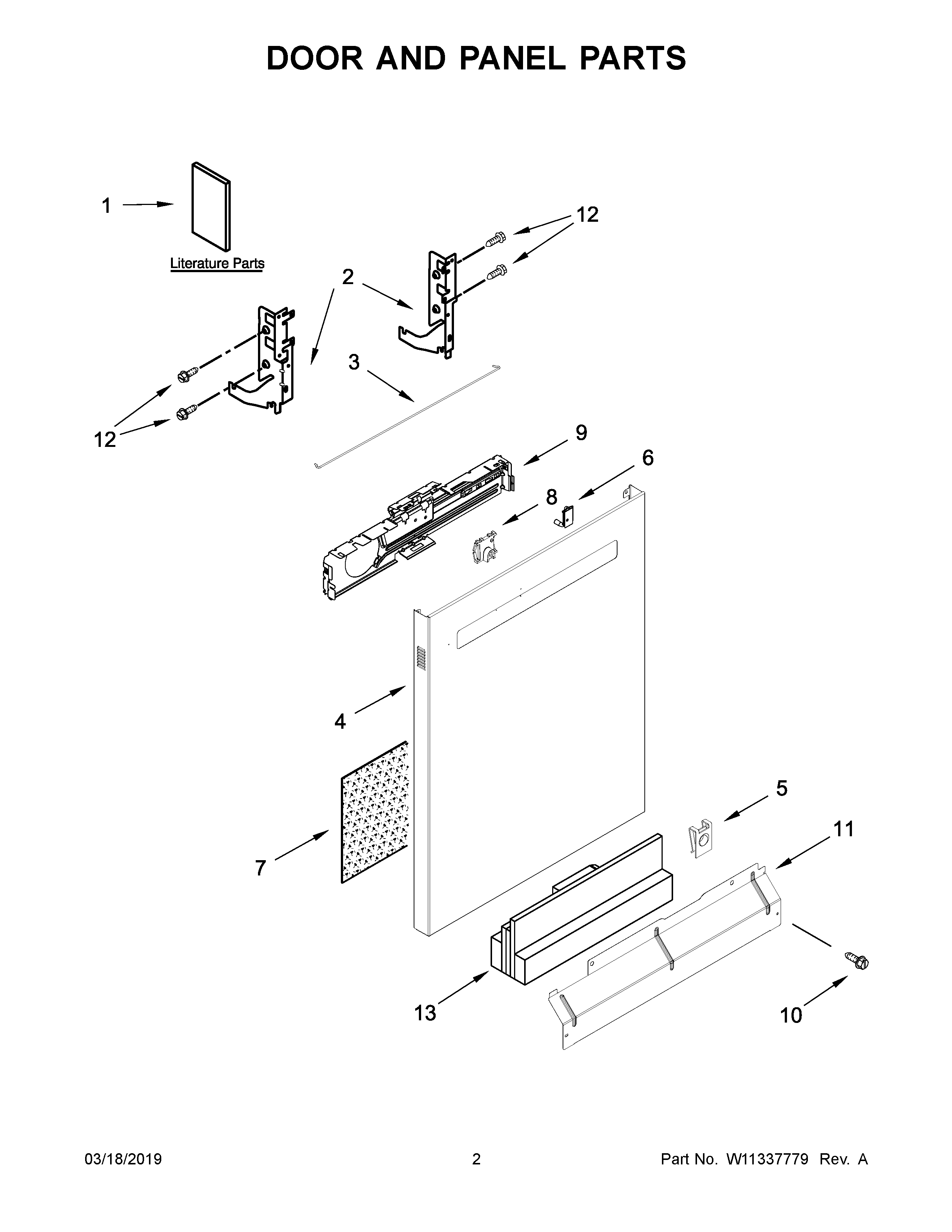 DOOR AND PANEL PARTS

1

Literature Parts

12

2

3

12

9

6

8

4

7

5

11

13

10

03/18/2019

2

Part No. W11337779 Rev. A