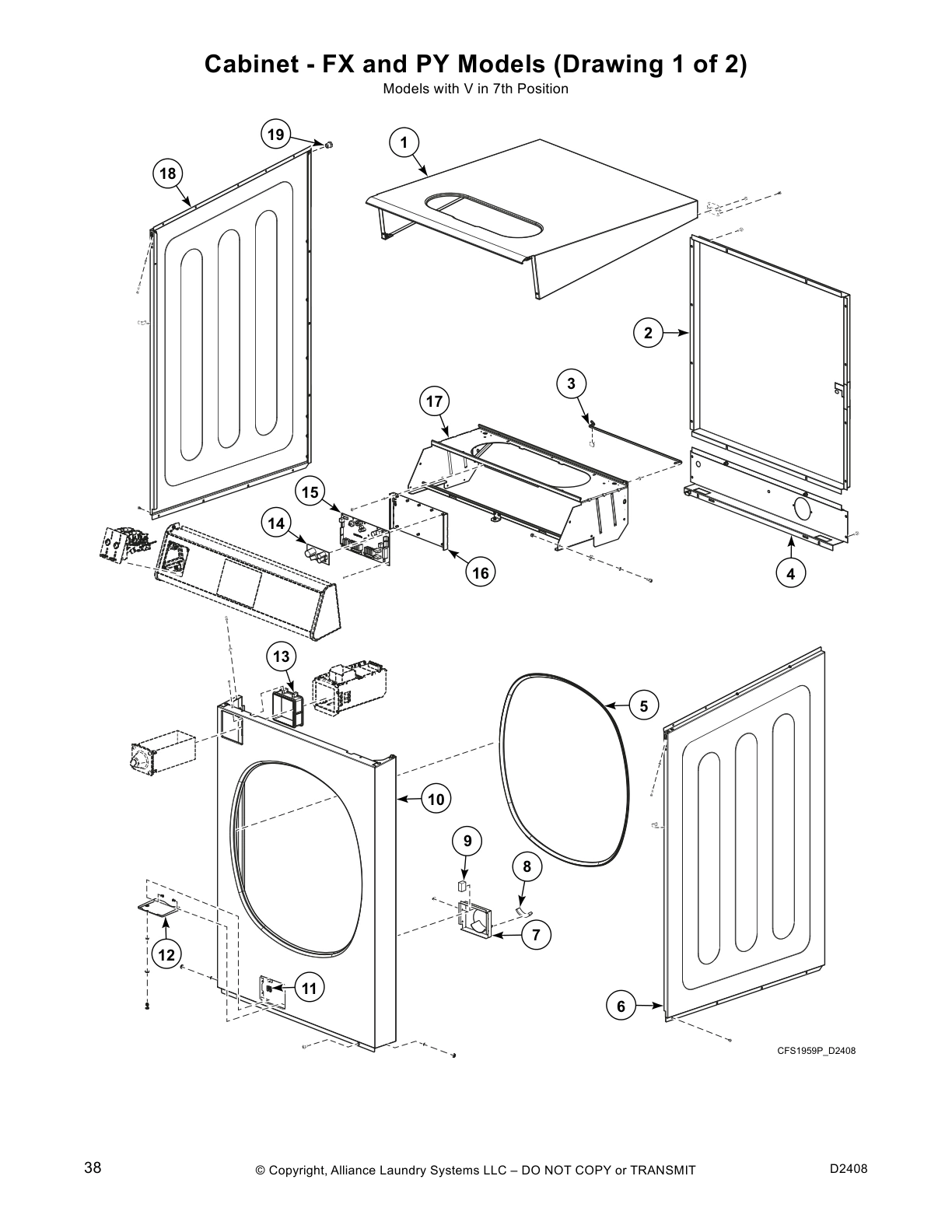 Cabinet - FX and PY Models (Drawing 1 of 2)

Models with V in 7th Position

19

1

18

2

3

17

15

14

16

4

13

5

10

9

8

7

12

11

6

CFS1959P_D2408

38

© Copyright, Alliance Laundry Systems LLC – DO NOT COPY or TRANSMIT

D2408