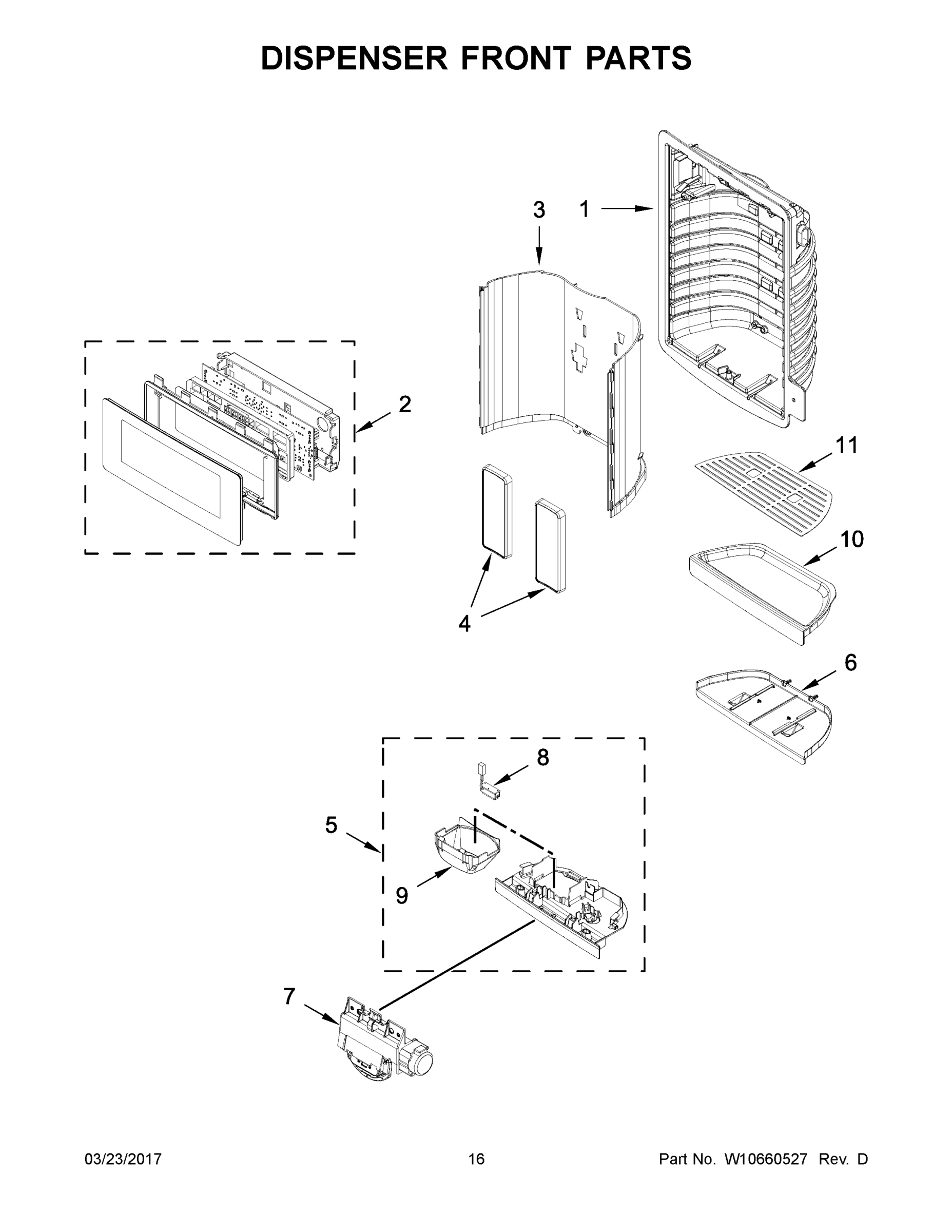 DISPENSER FRONT PARTS

3
1
2
11
10
4
6
8
5
9
7

03/23/2017
16
Part No. W10660527 Rev. D