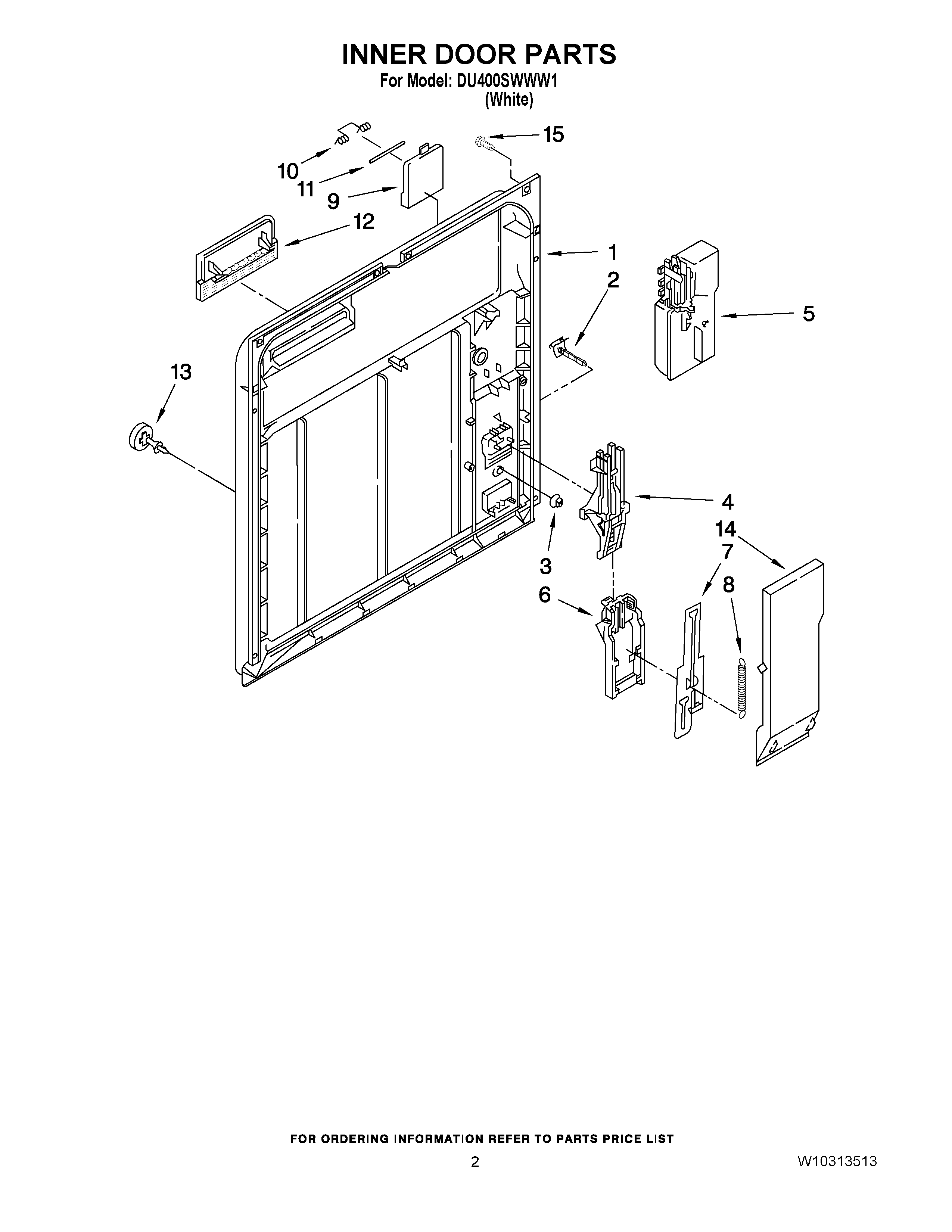 INNER DOOR PARTS

For Model: DU400SWWW1
(White)

15
10
11
9
12
1
2
5
13
4
14
7
3
8
6

FOR ORDERING INFORMATION REFER TO PARTS PRICE LIST

2

W10313513