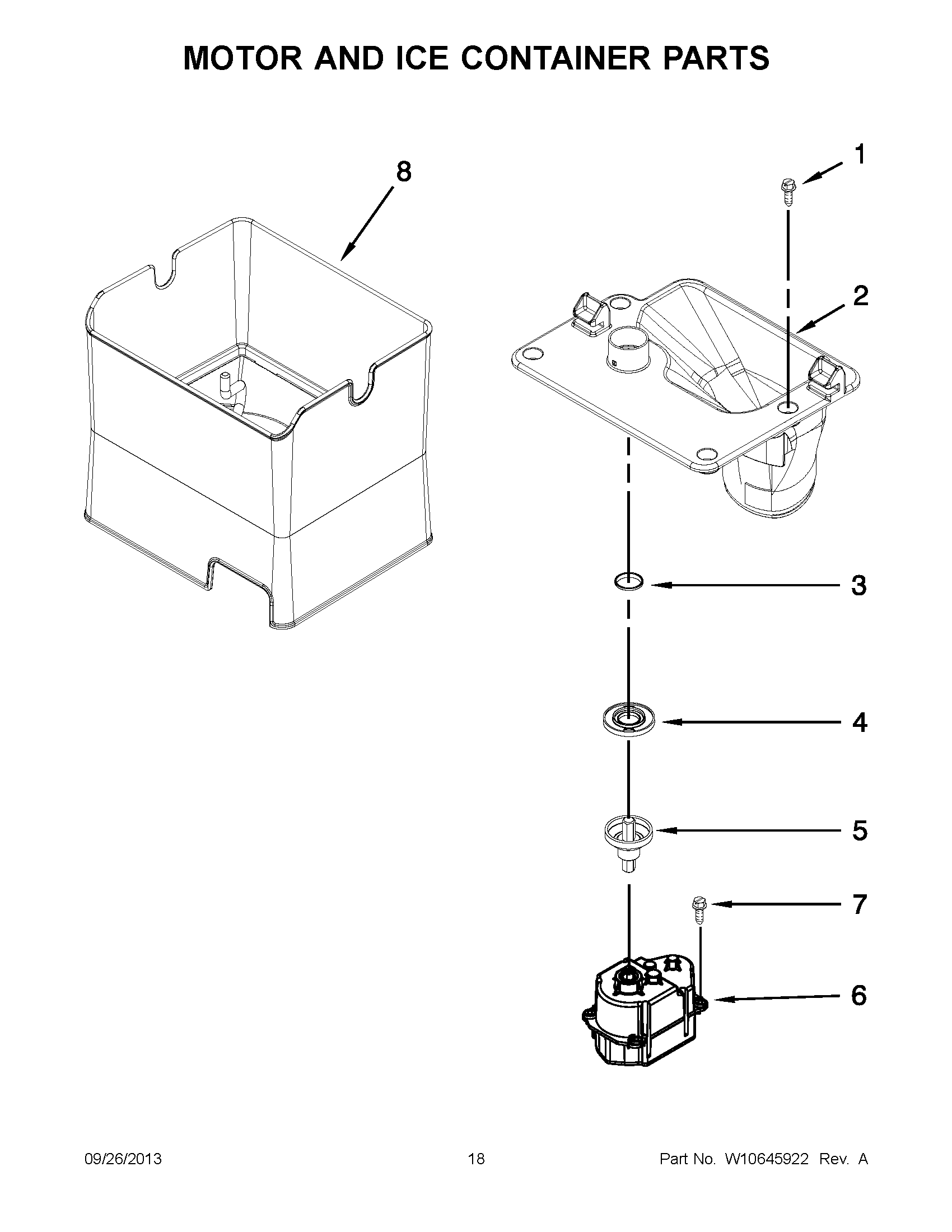 MOTOR AND ICE CONTAINER PARTS

8

1

2

3

4

5

7

6

09/26/2013

18

Part No. W10645922 Rev. A