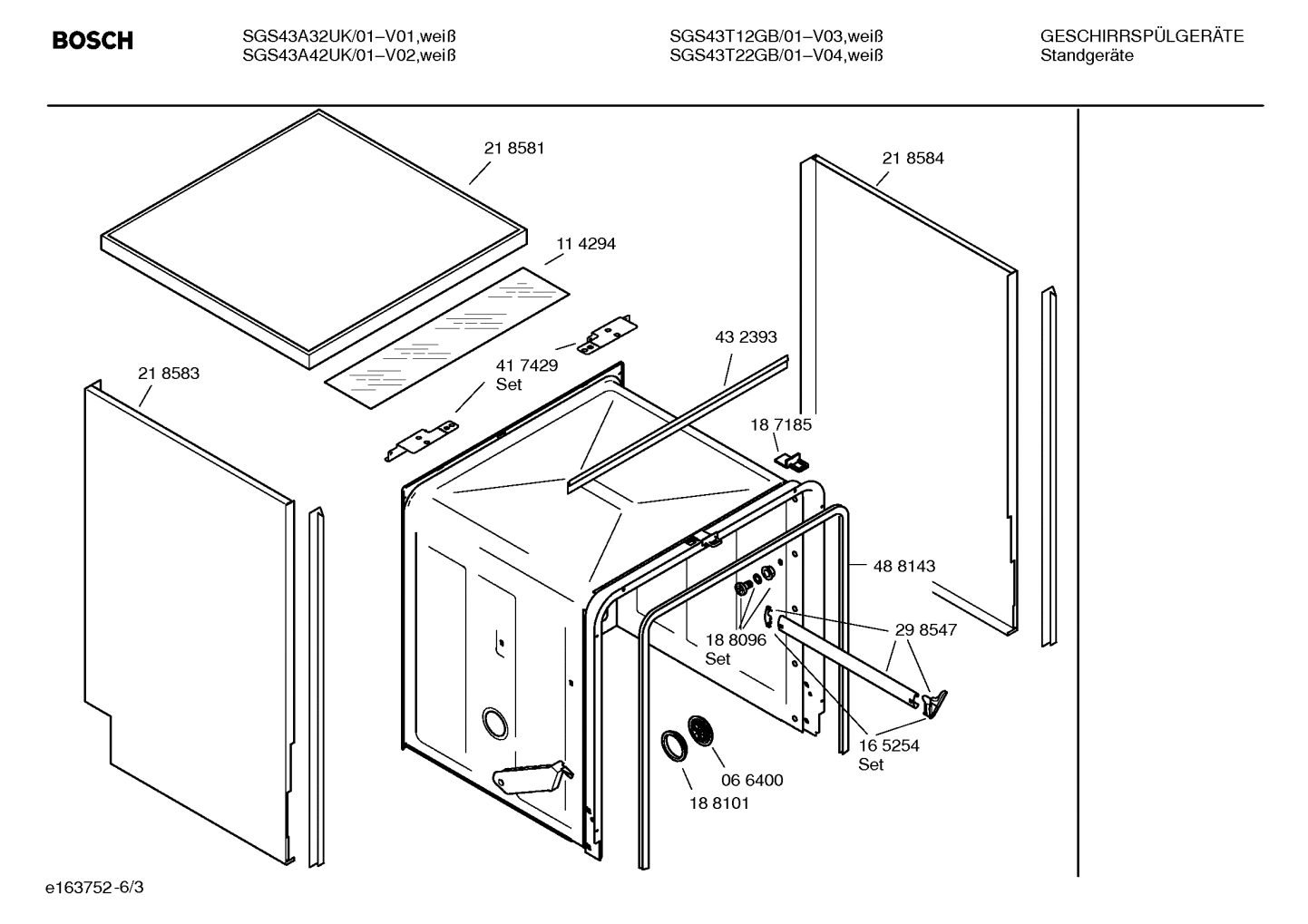 BOSCH

SGS43A32UK/01–V01,weiß
SGS43A42UK/01–V02,weiß

SGS43T12GB/01–V03,weiß
SGS43T22GB/01–V04,weiß

GESCHIRRSPÜLGERÄTE
Standgeräte

21 8581

21 8584

11 4294

43 2393

41 7429
Set

21 8583

18 7185

48 8143

29 8547

18 8096
Set

16 5254
Set

06 6400

18 8101

e163752-6/3