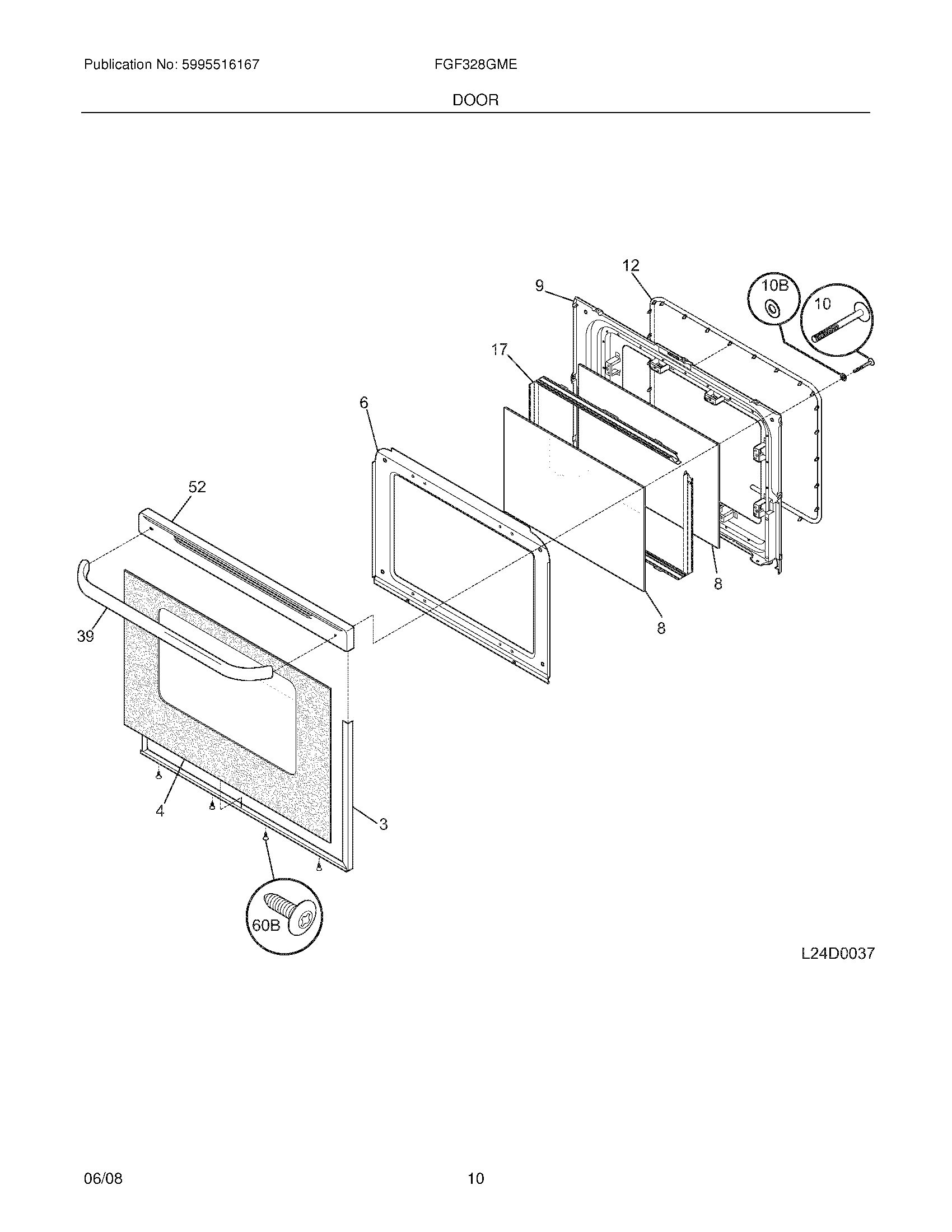 Publication No: 5995516167

FGF328GME

DOOR

12
9
10B
10
17
6
52
8
8
39
4
3
60B

L24D0037

06/08

10