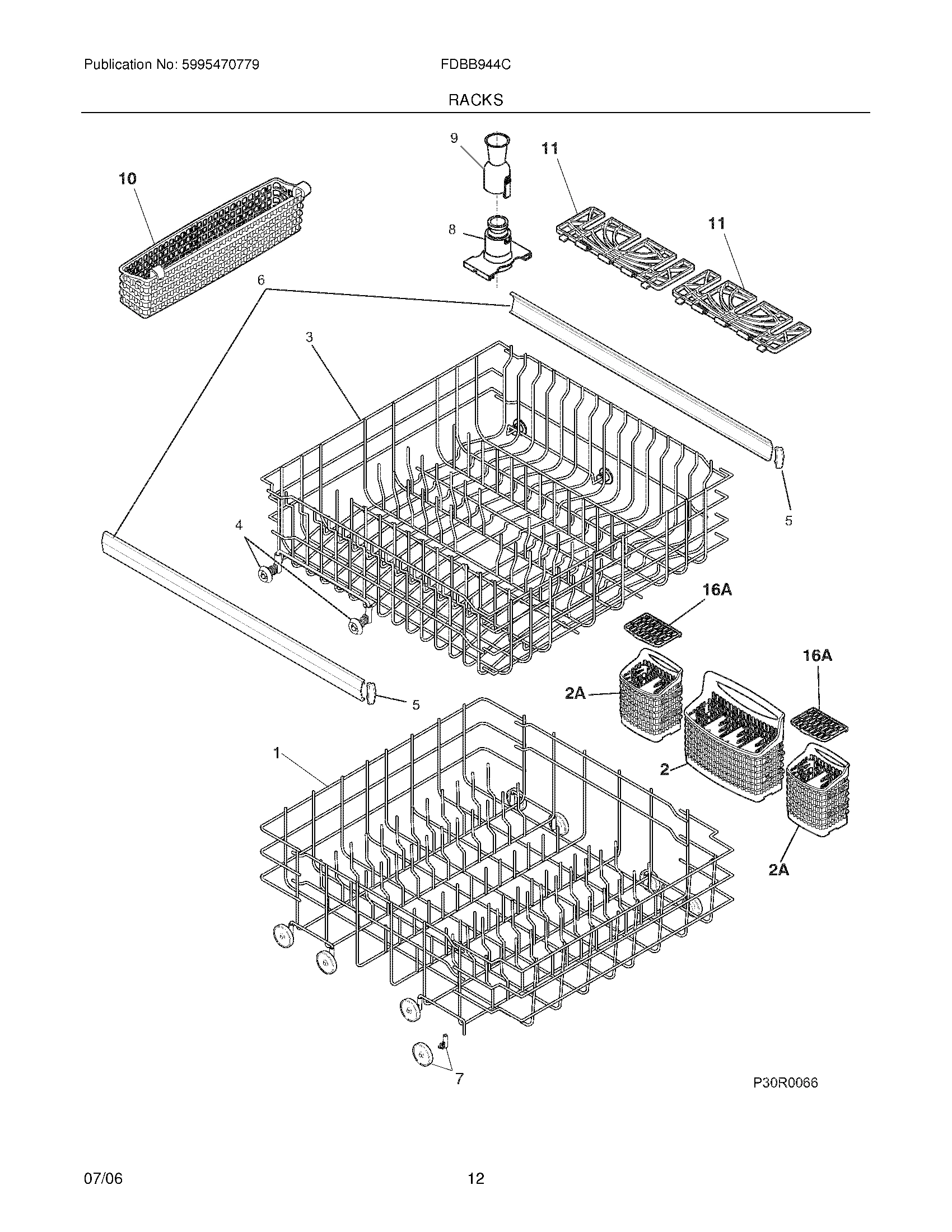 Publication No: 5995470779

FDBB944C

RACKS

9
11
10
8
11
6
3
5
4
16A
16A
2A
5
1
2
2A
7

P30R0066

07/06

12