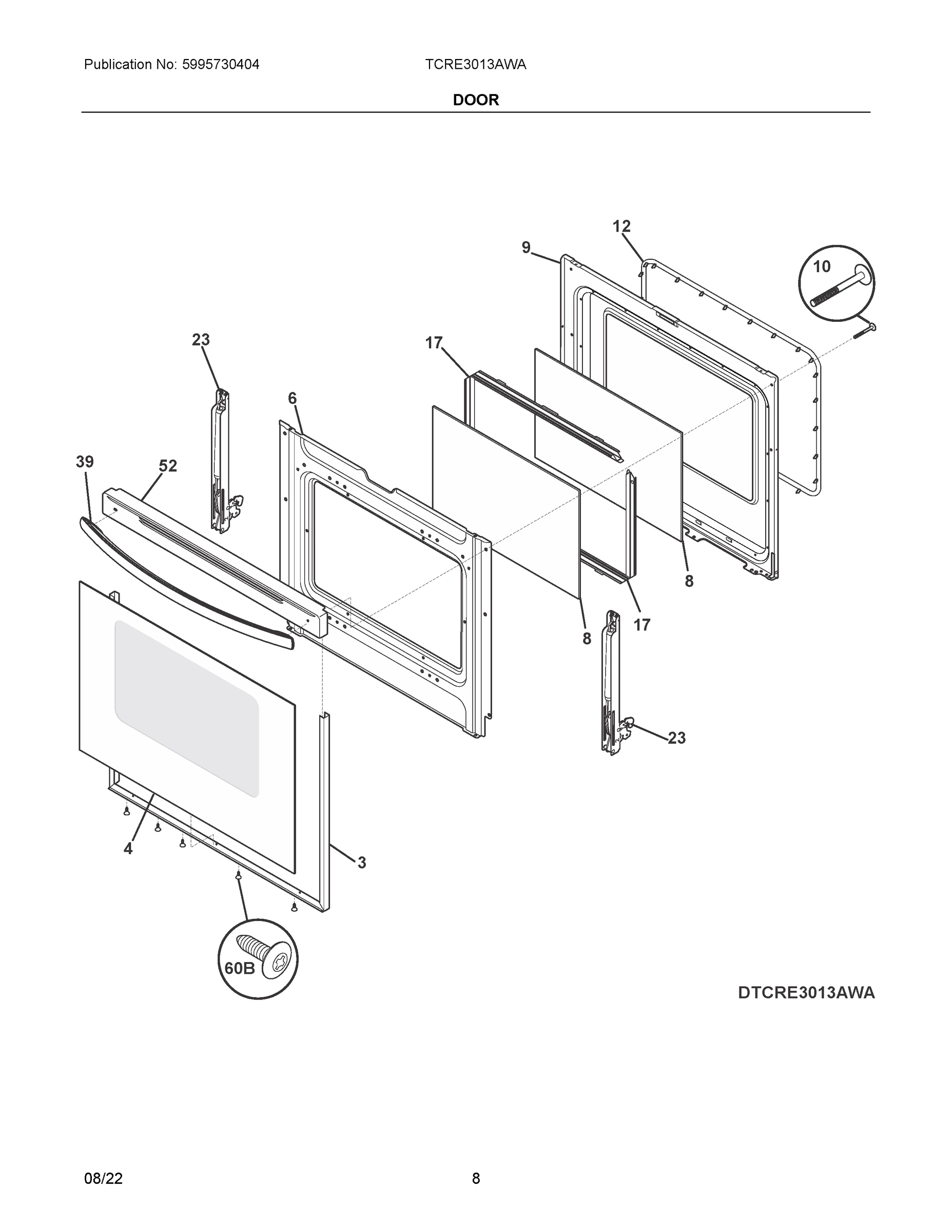 Publication No: 5995730404

TCRE3013AWA

DOOR

12

9

10

23

17

6

39

52

8

17

8

23

4

3

60B

DTCRE3013AWA

08/22

8