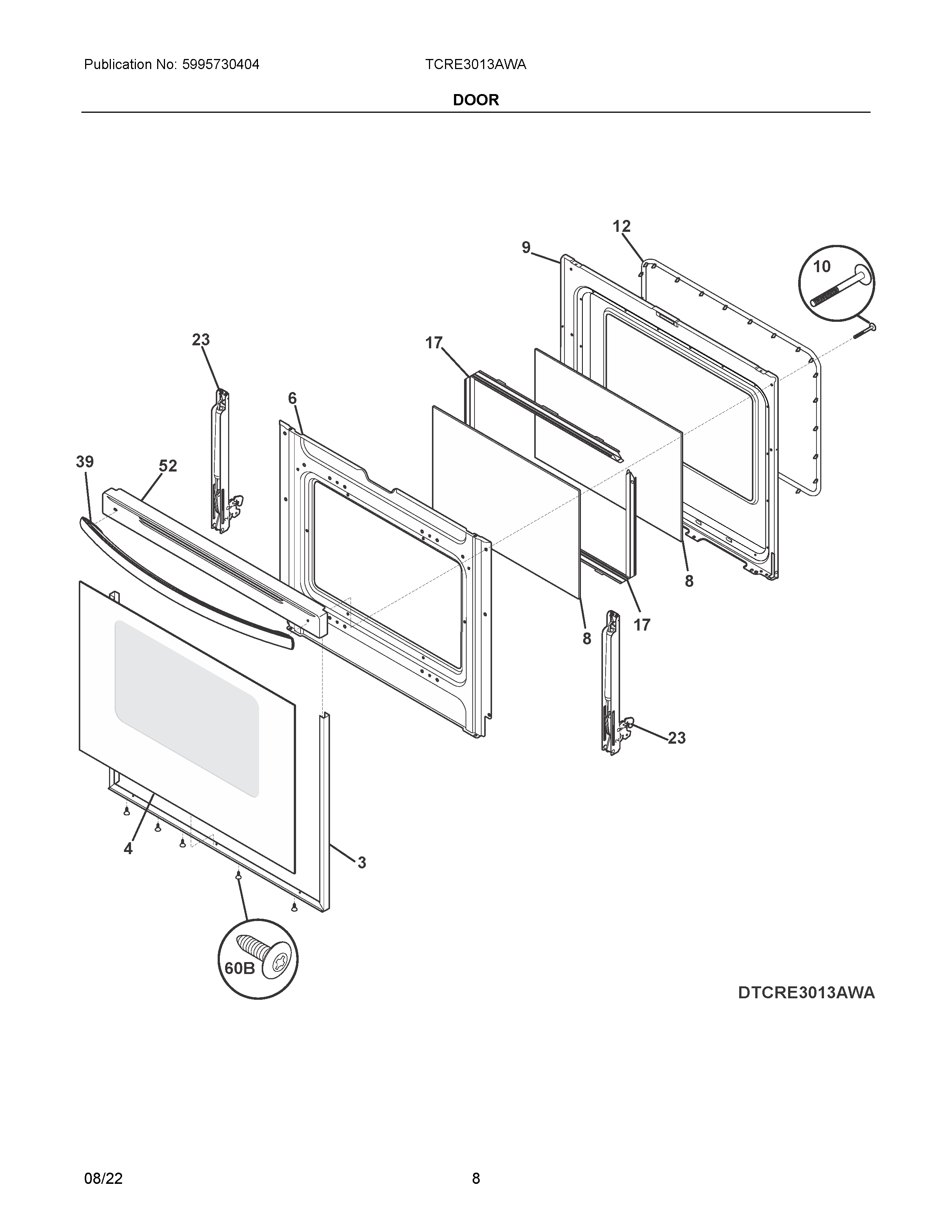 Publication No: 5995730404

TCRE3013AWA

DOOR

12
9
10
23
17
6
39
52
8
17
8
23
4
3
60B

DTCRE3013AWA

08/22

8