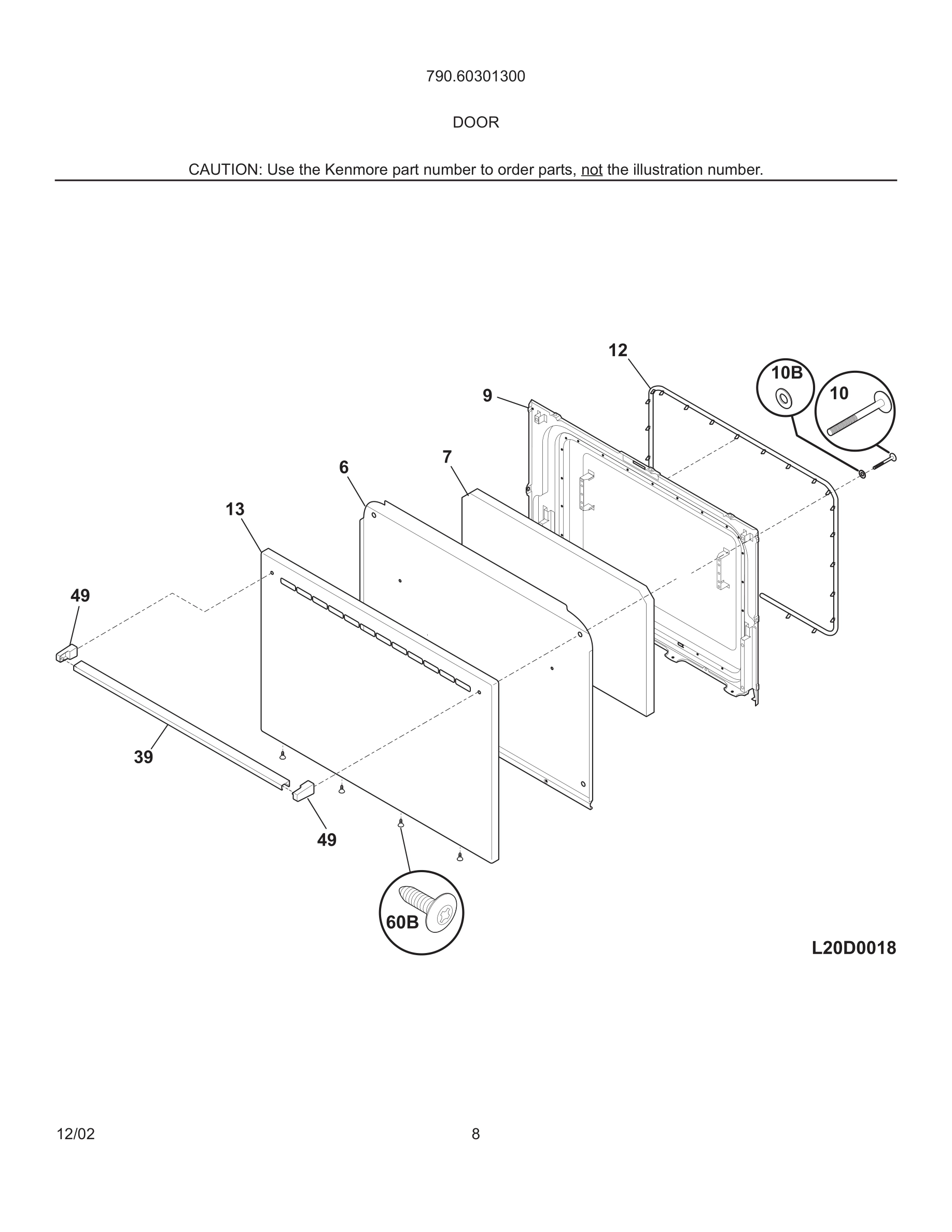 790.60301300

DOOR

CAUTION: Use the Kenmore part number to order parts, not the illustration number.

12

10B

10

9

7

6

13

49

39

49

60B

L20D0018

12/02

8