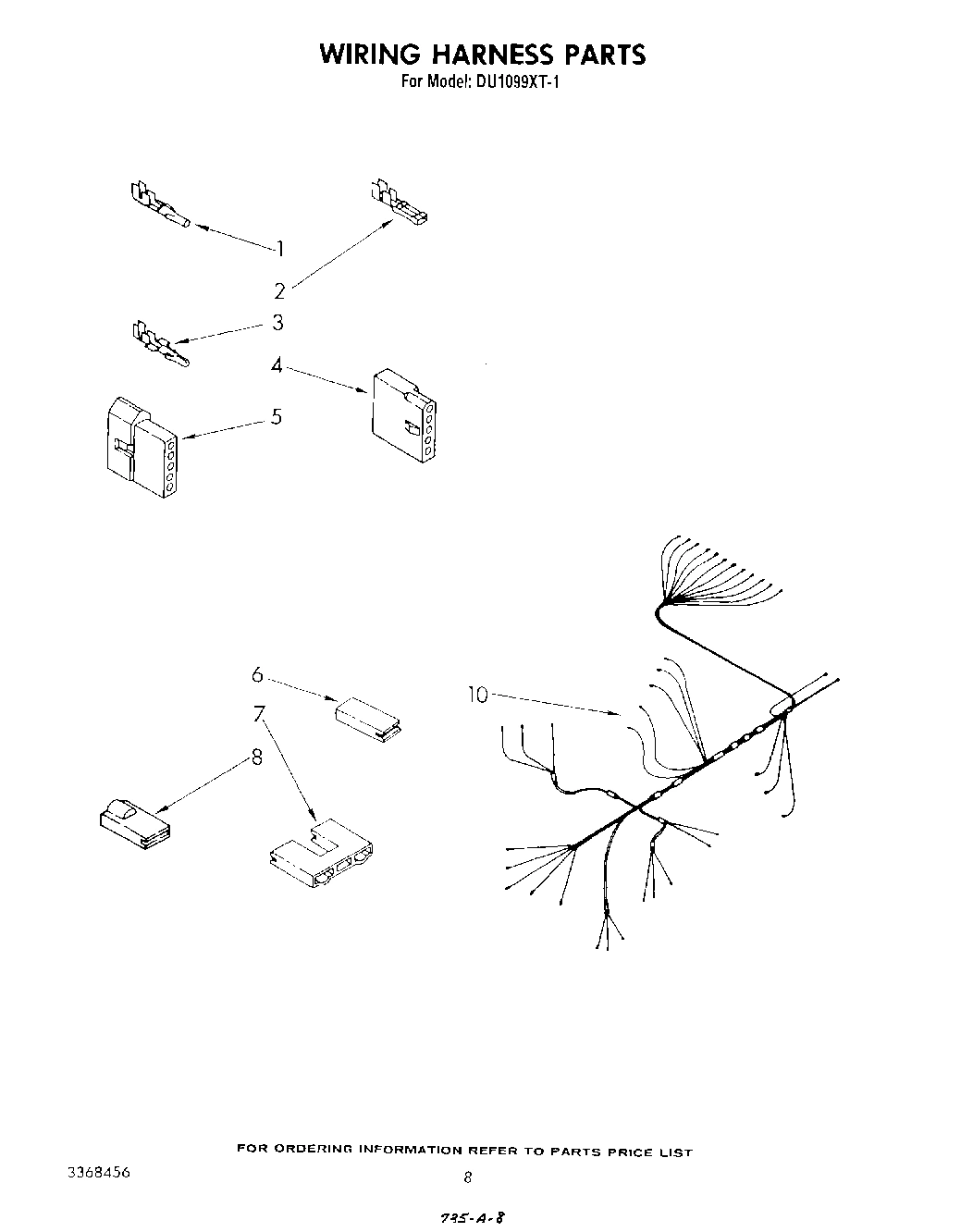 WIRING HARNESS PARTS
For Model: DU1099XT-1

1
2
3
4
5
6
7
8
10

FOR ORDERING INFORMATION REFER TO PARTS PRICE LIST

3368456

8

735-A-8