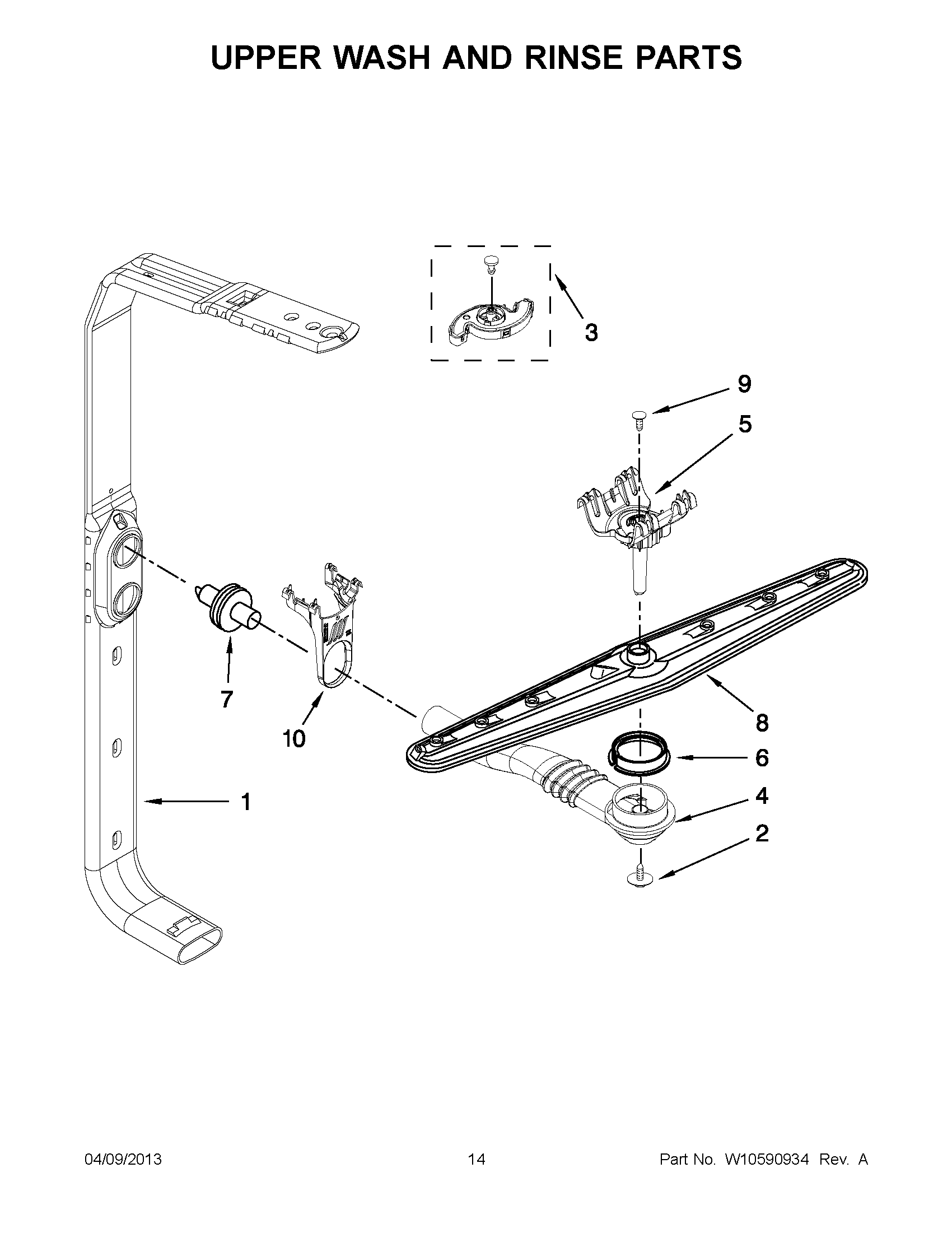 UPPER WASH AND RINSE PARTS

3

9

5

7

10

8

6

1

4

2

04/09/2013 14 Part No. W10590934 Rev. A