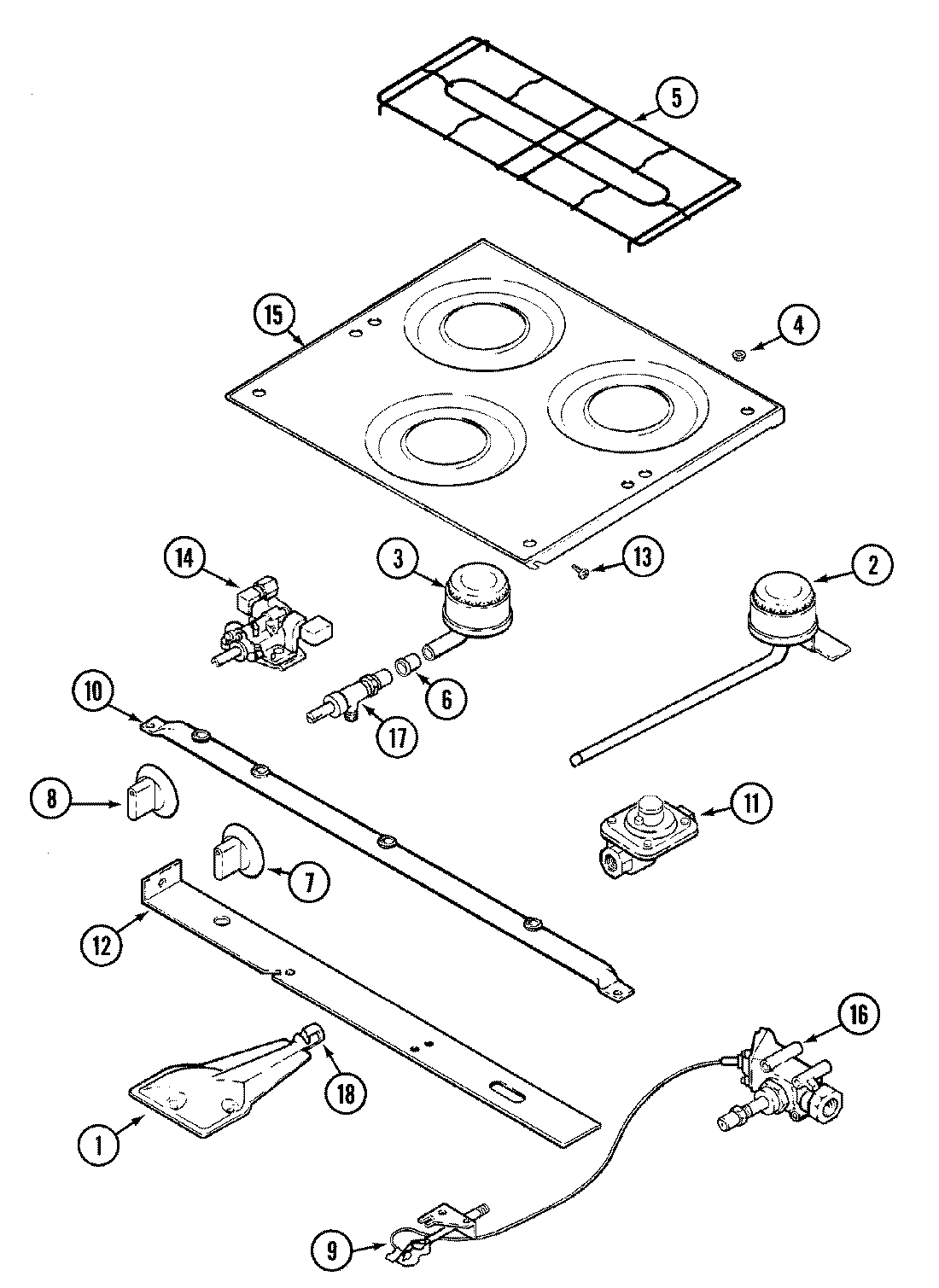 5
15
4
14
3
13
2
10
6
17
8
11
7
12
16
18
1
9