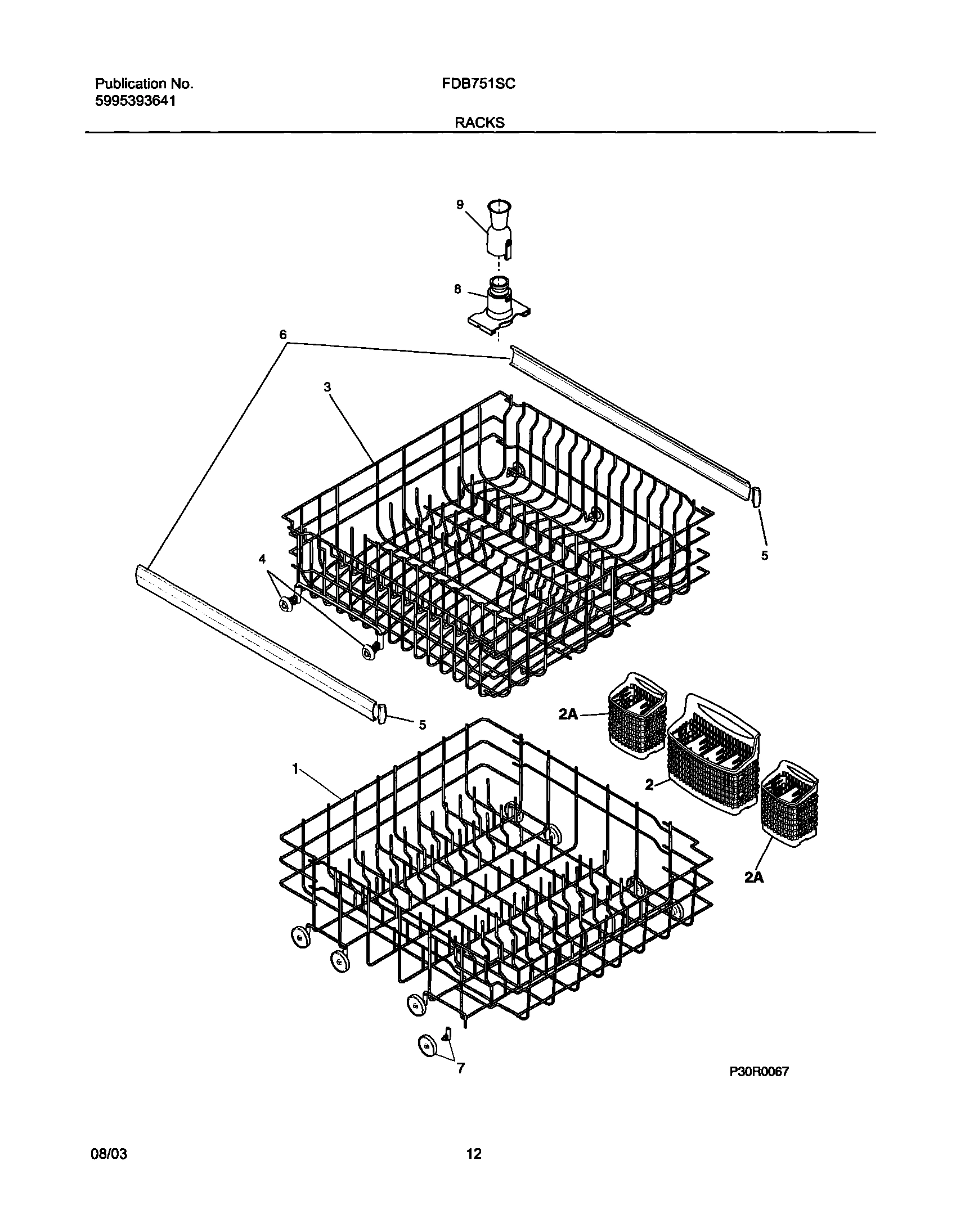 Publication No.
5995393641

FDB751SC

RACKS

9

8

6

3

4

5

5

2A

1

2

2A

7

P30R0067

08/03

12