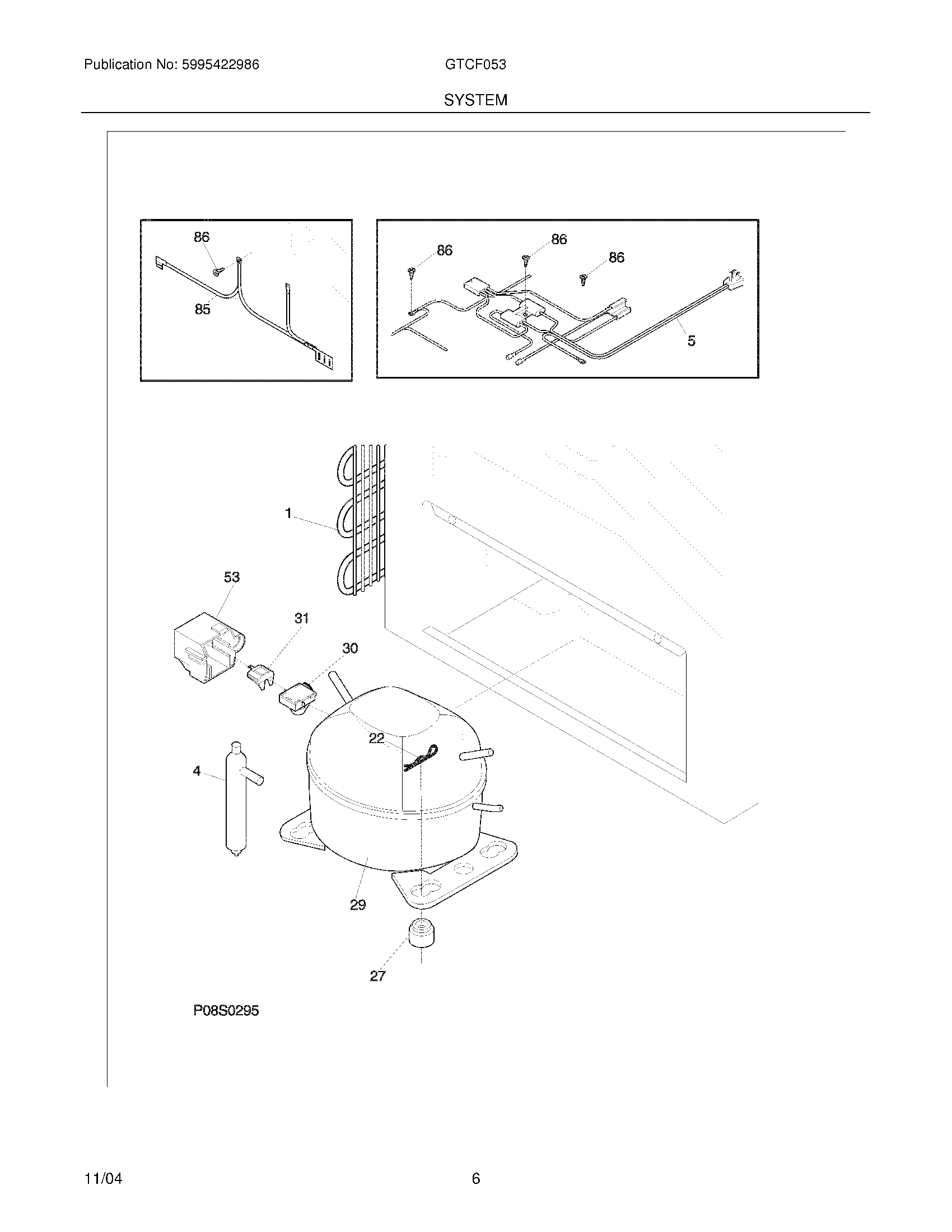 Publication No: 5995422986

GTCF053

SYSTEM

86

85

86

86

86

5

1

53

31

30

22

4

29

27

P08S0295

11/04

6