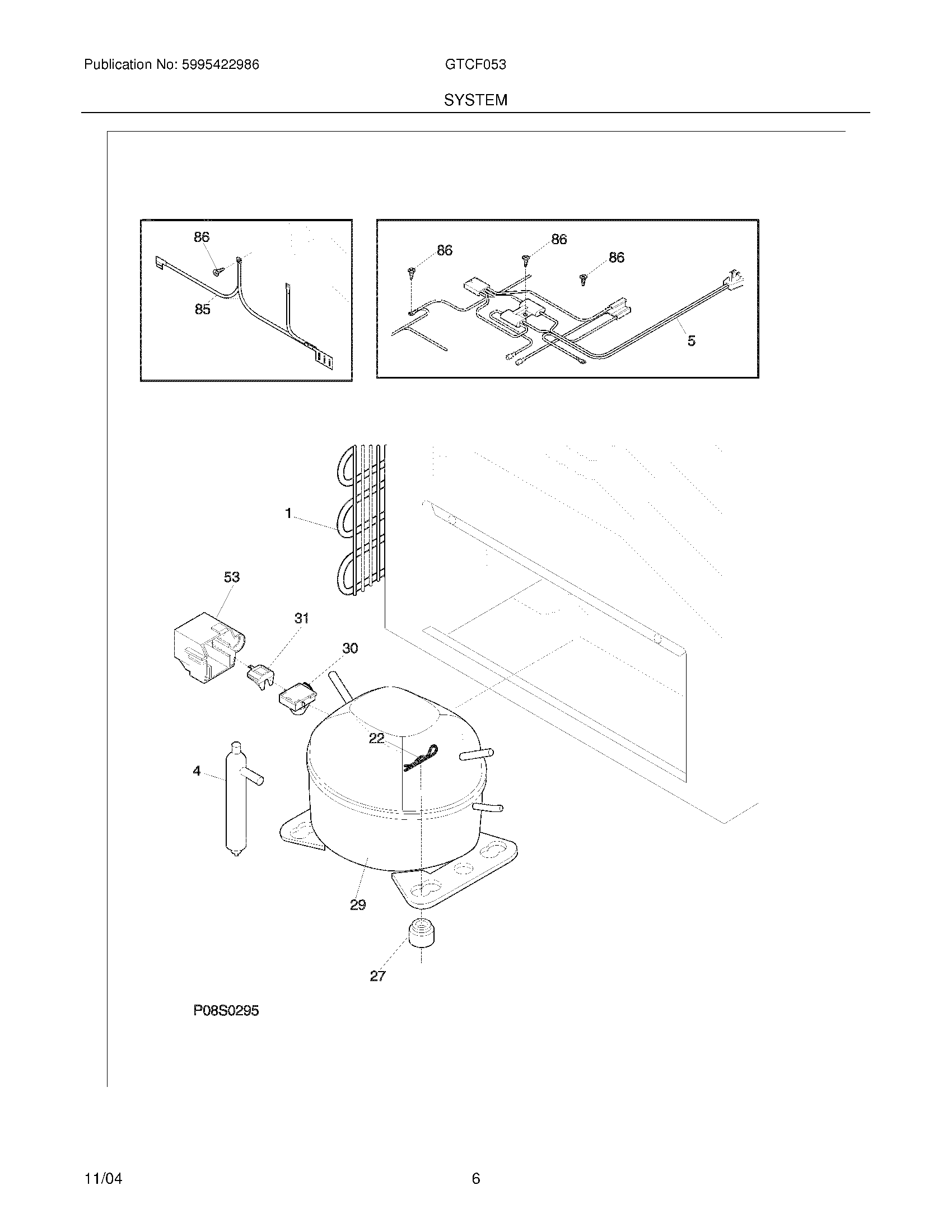 Publication No: 5995422986

GTCF053

SYSTEM

86

85

86

86

86

5

1

53

31

30

22

4

29

27

P08S0295

11/04

6