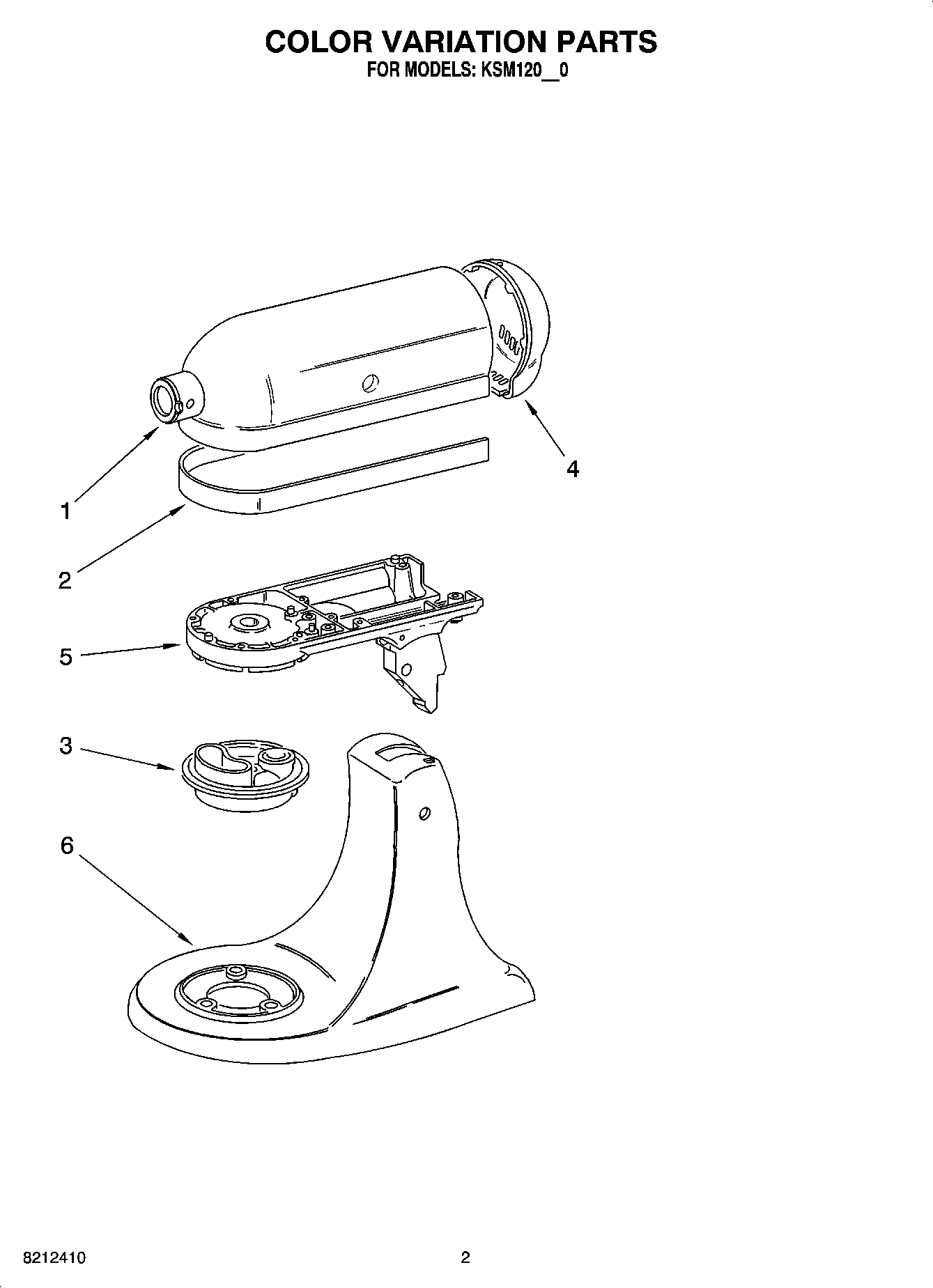 COLOR VARIATION PARTS
FOR MODELS: KSM120__0

4

1

2

5

3

6

8212410

2