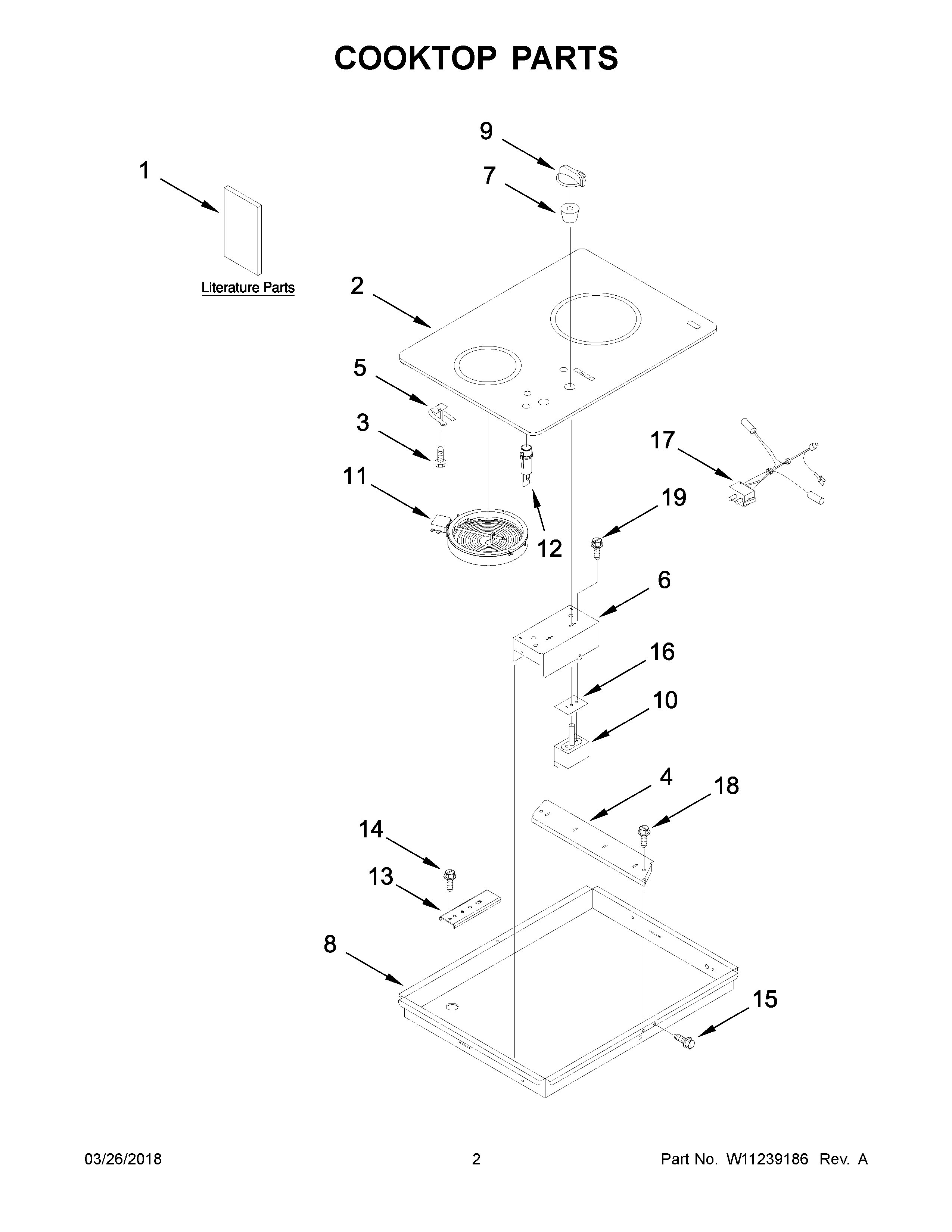 COOKTOP PARTS

9

1

7

Literature Parts

2

5

3

17

11

19

12

6

16

10

4

18

14

13

8

15

03/26/2018

2

Part No. W11239186 Rev. A