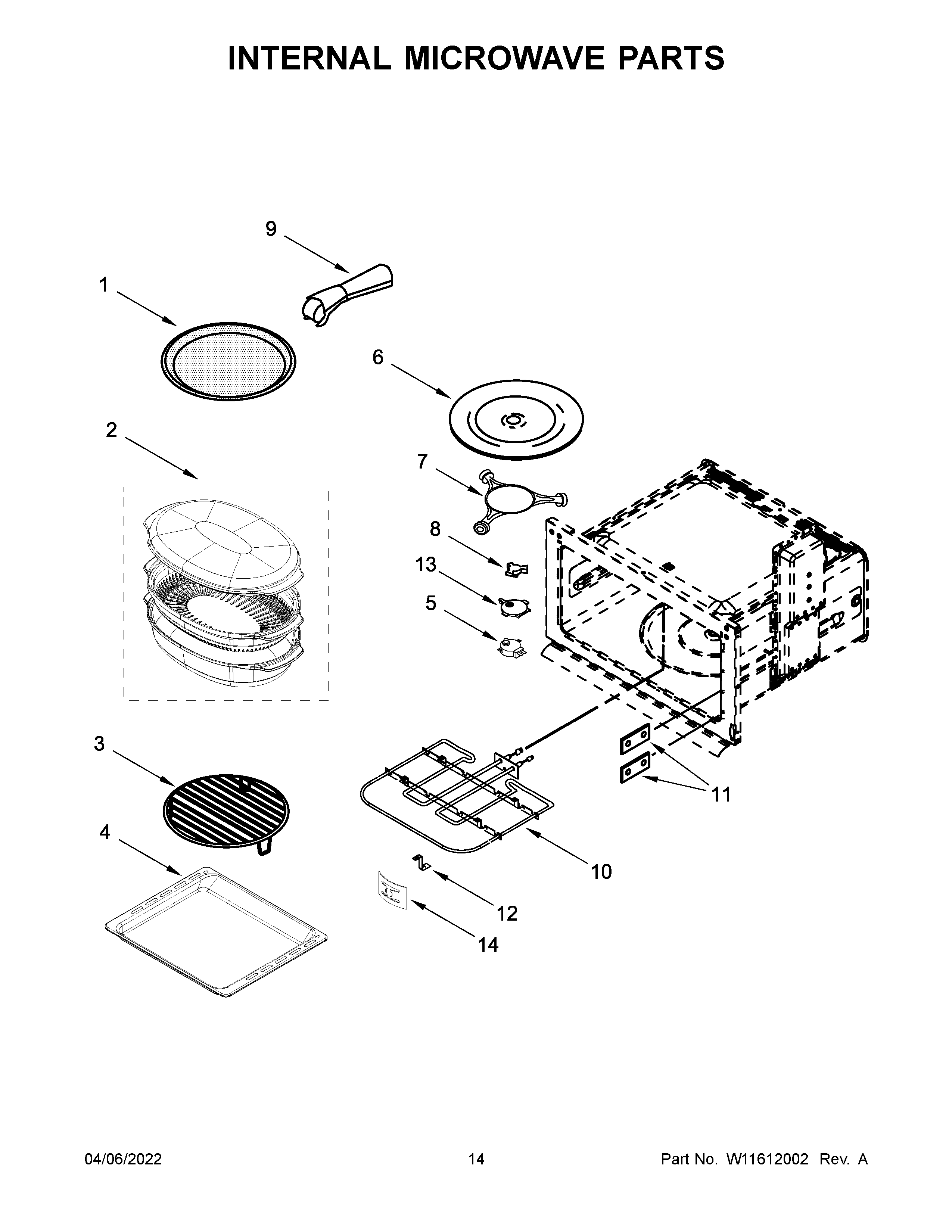 INTERNAL MICROWAVE PARTS

9

1

6

2

7

8

13

5

3

11

4

10

12

14

04/06/2022

14

Part No. W11612002 Rev. A