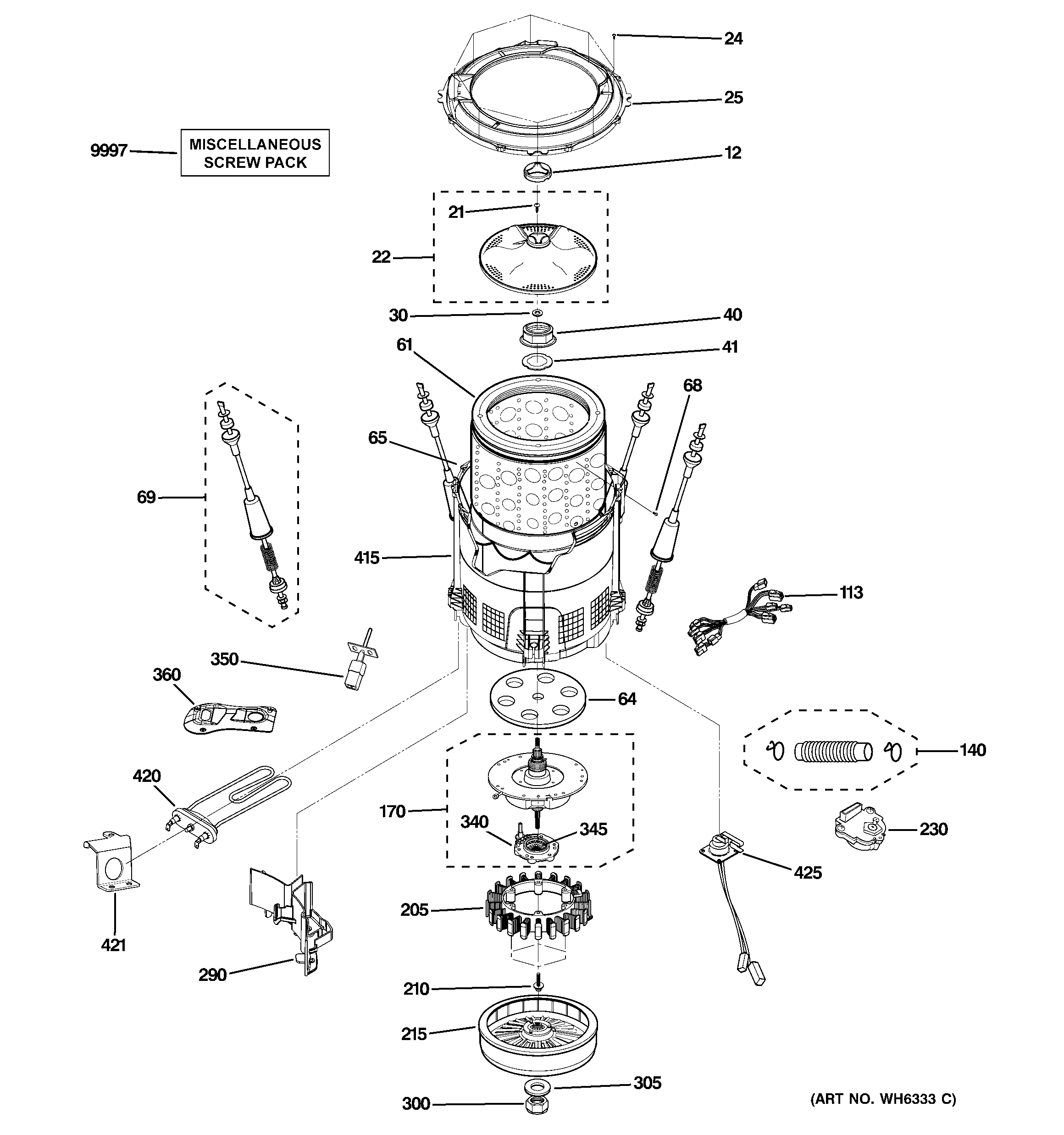 24
25
9997
MISCELLANEOUS SCREW PACK
12
21
22
30
40
61
41
68
65
69
415
113
350
360
64
140
420
170
340
345
230
425
421
205
290
210
215
305
300
(ART NO. WH6333 C)