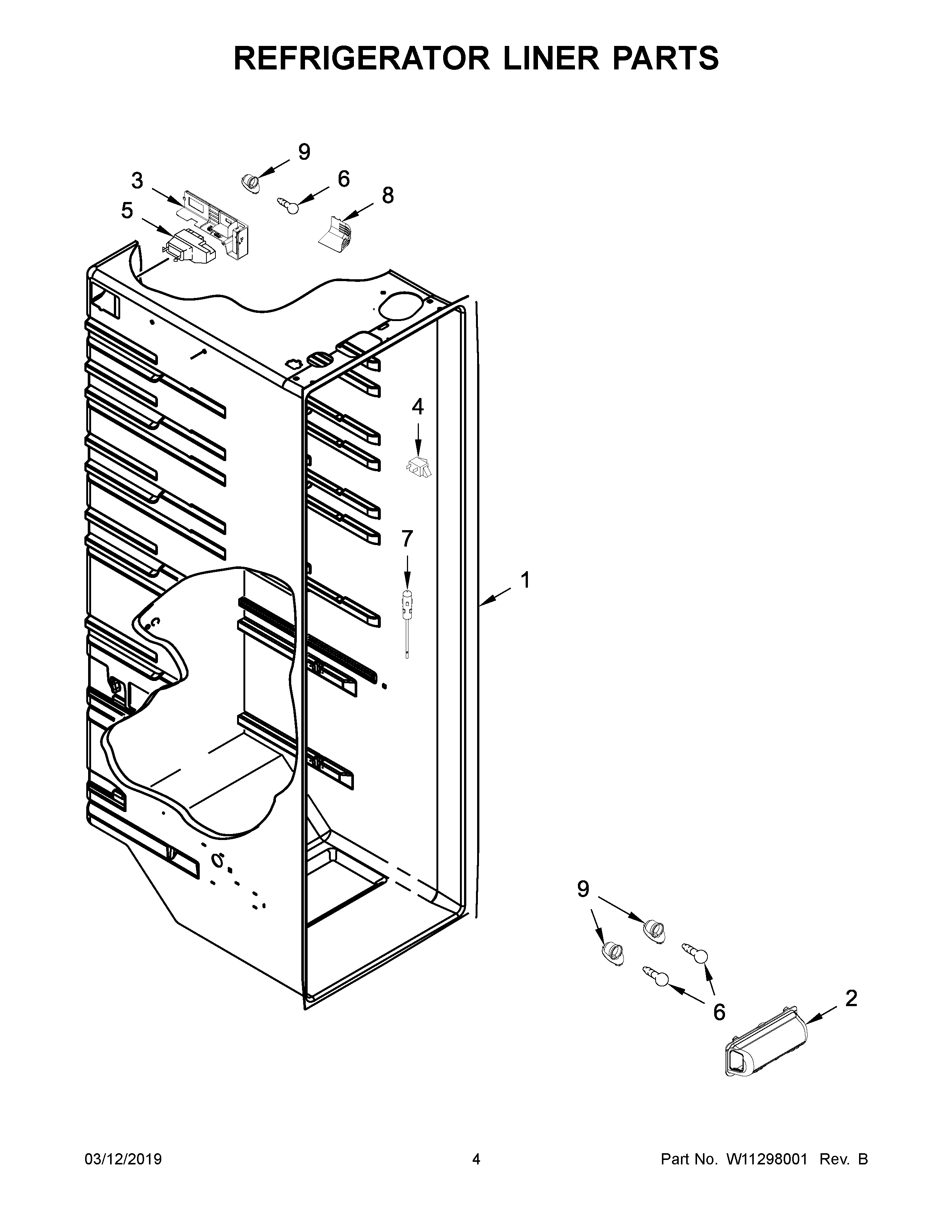 REFRIGERATOR LINER PARTS

9
3
6
8
5
4
7
1
9
6
2

03/12/2019
4
Part No. W11298001 Rev. B