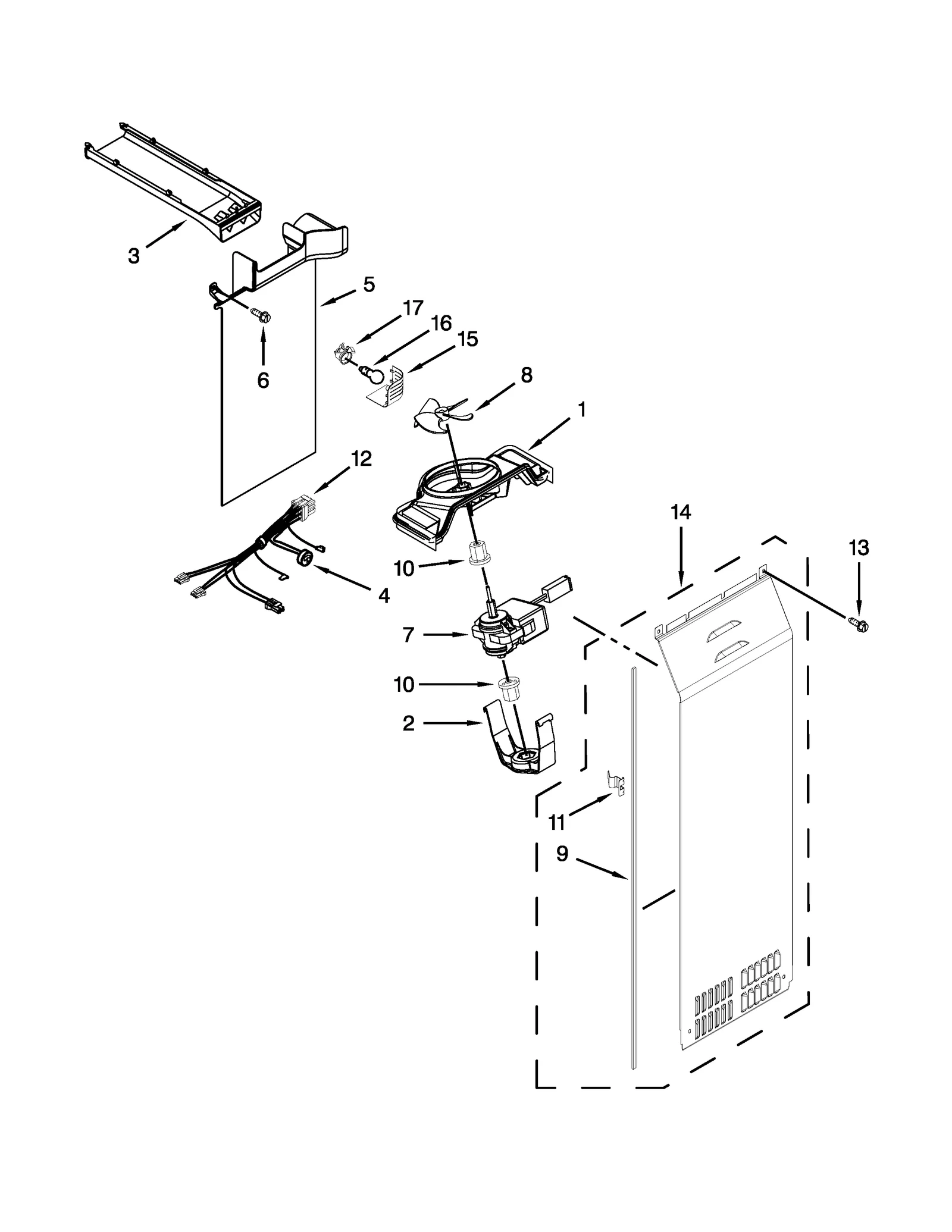 3
5
17
16
15
6
8
1
12
14
13
10
4
7
10
2
11
9