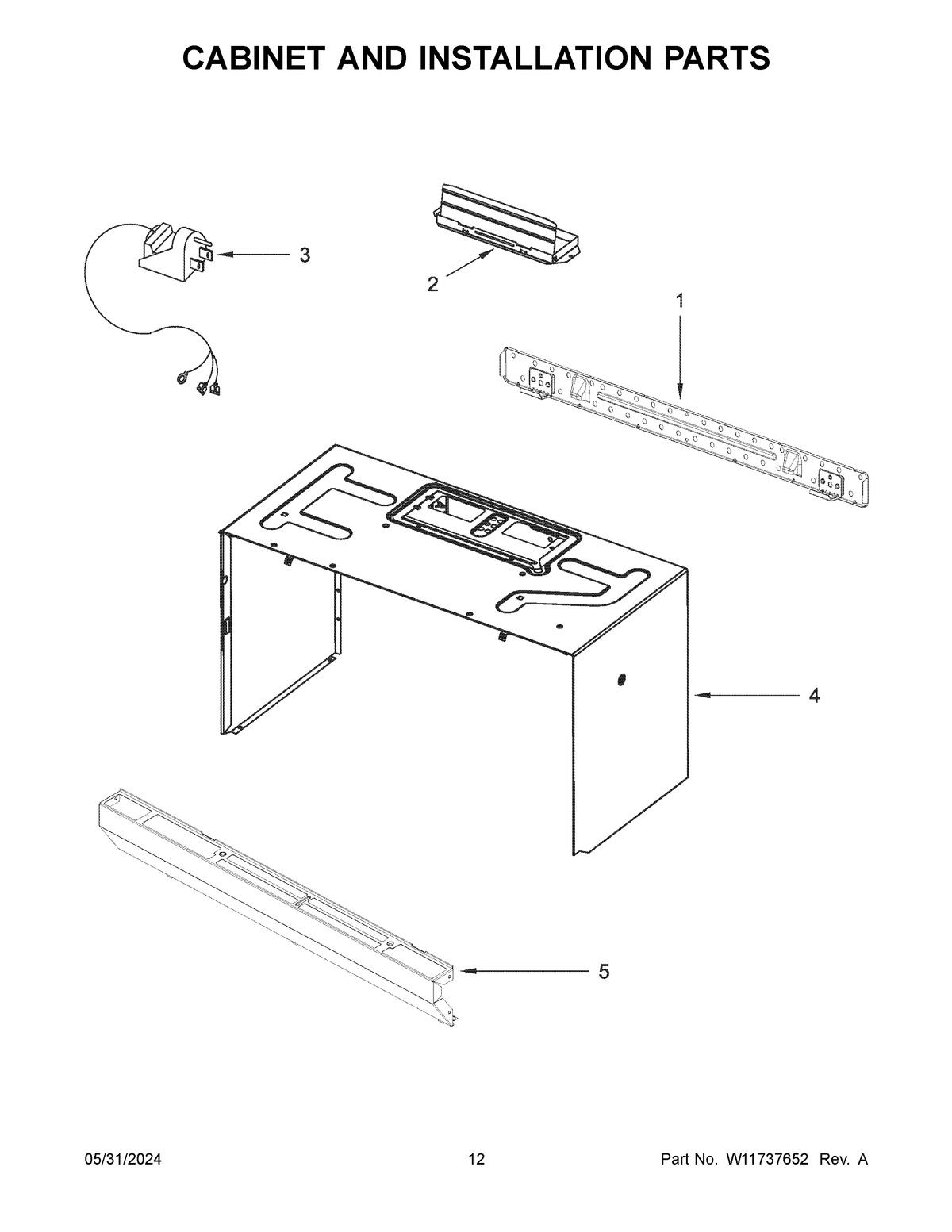 CABINET AND INSTALLATION PARTS

3

2

1

4

5

05/31/2024 12 Part No. W11737652 Rev. A