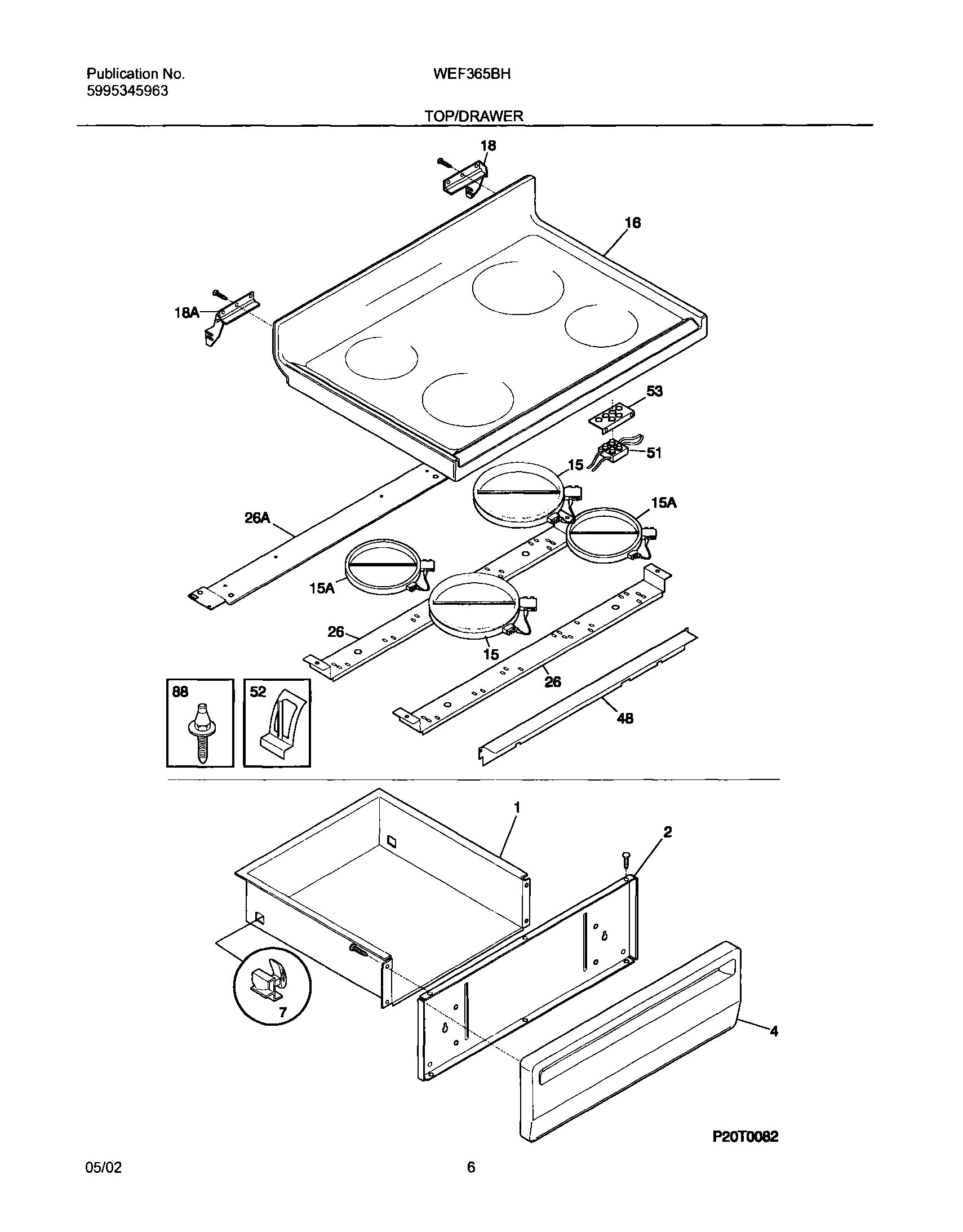 Publication No.
5995345963

WEF365BH

TOP/DRAWER

18
16
18A
53
51
15
15A
26A
15A
26
15
26
48
88
52

1
2
7
4

P20T0082

05/02

6