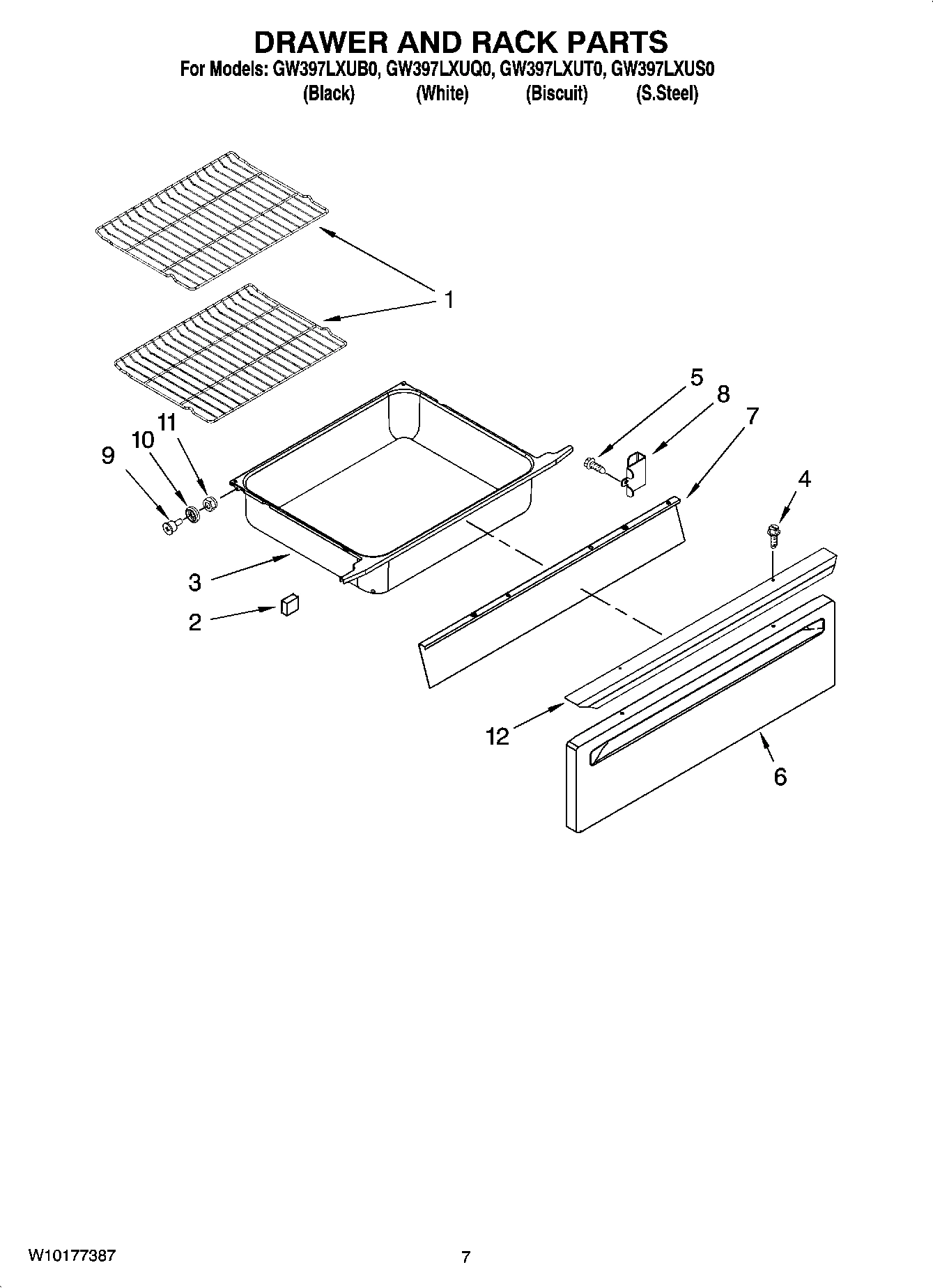 DRAWER AND RACK PARTS
For Models: GW397LXUB0, GW397LXUQ0, GW397LXUT0, GW397LXUS0
(Black) (White) (Biscuit) (S.Steel)

1

5
8
7
11
10
9

4

3

2

12

6

W10177387

7