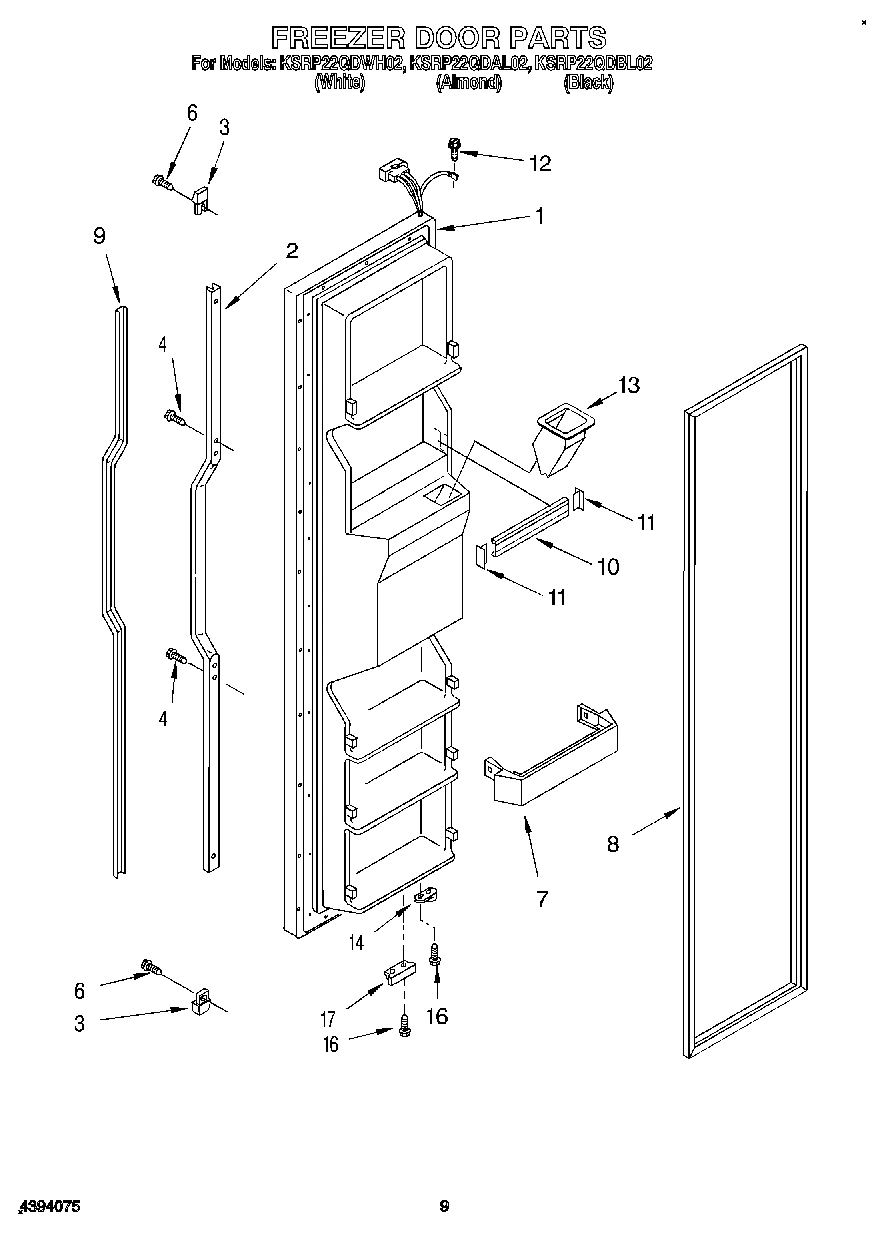 FREEZER DOOR PARTS
For Models: KSRP22QDWH02, KSRP22QDAL02, KSRP22QDBL02
(White) (Almond) (Black)

6
3
12
1
9
2
4
13
11
10
11
4
7
8
14
6
3
17
16
16

4394075
9