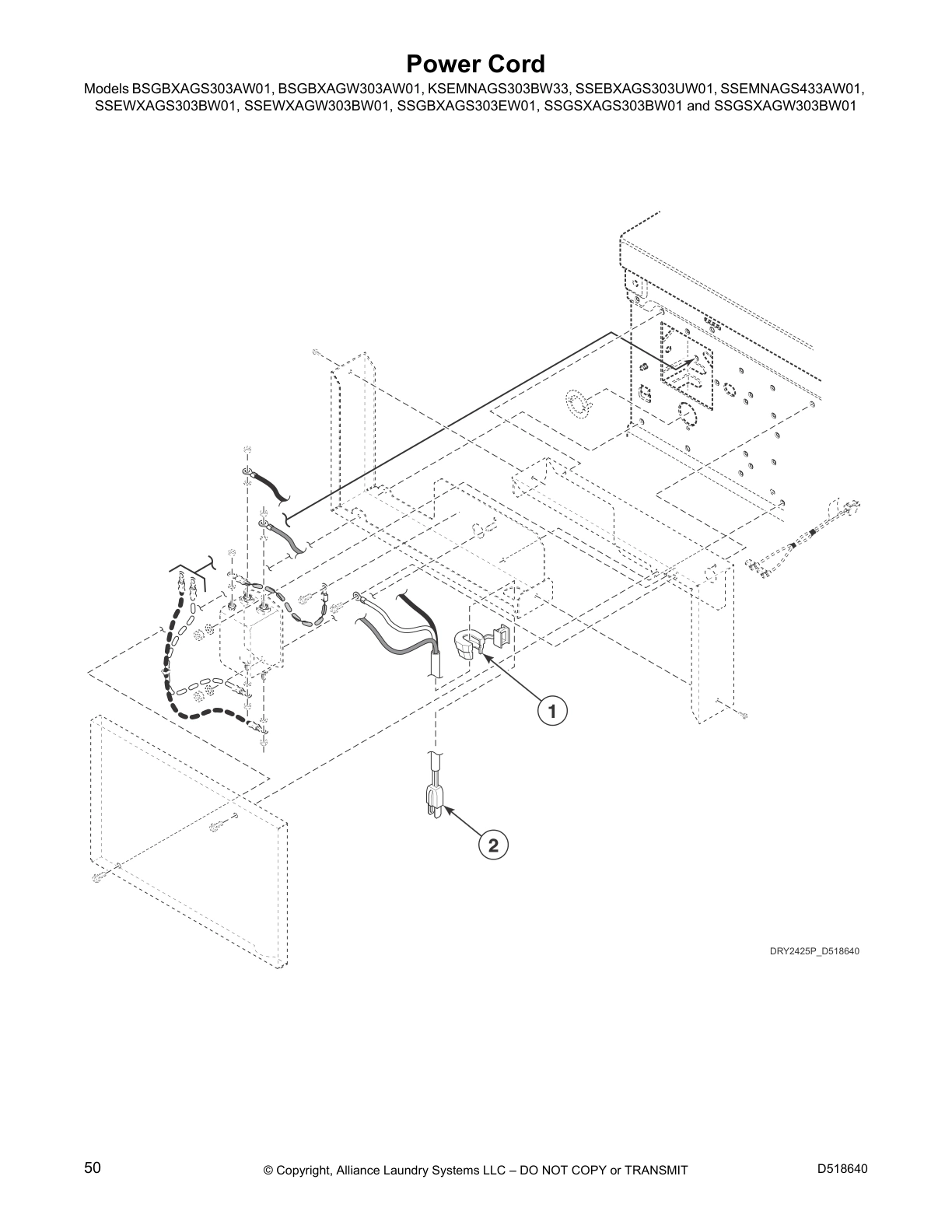 Power Cord

Models BSGBXAGS303AW01, BSGBXAGW303AW01, KSEMNAGS303BW33, SSEBXAGS303UW01, SSEMNAGS433AW01, SSEWXAGS303BW01, SSEWXAGW303BW01, SSGBXAGS303EW01, SSGSXAGS303BW01 and SSGSXAGW303BW01

1

2

DRY2425P_D518640

50

© Copyright, Alliance Laundry Systems LLC – DO NOT COPY or TRANSMIT

D518640