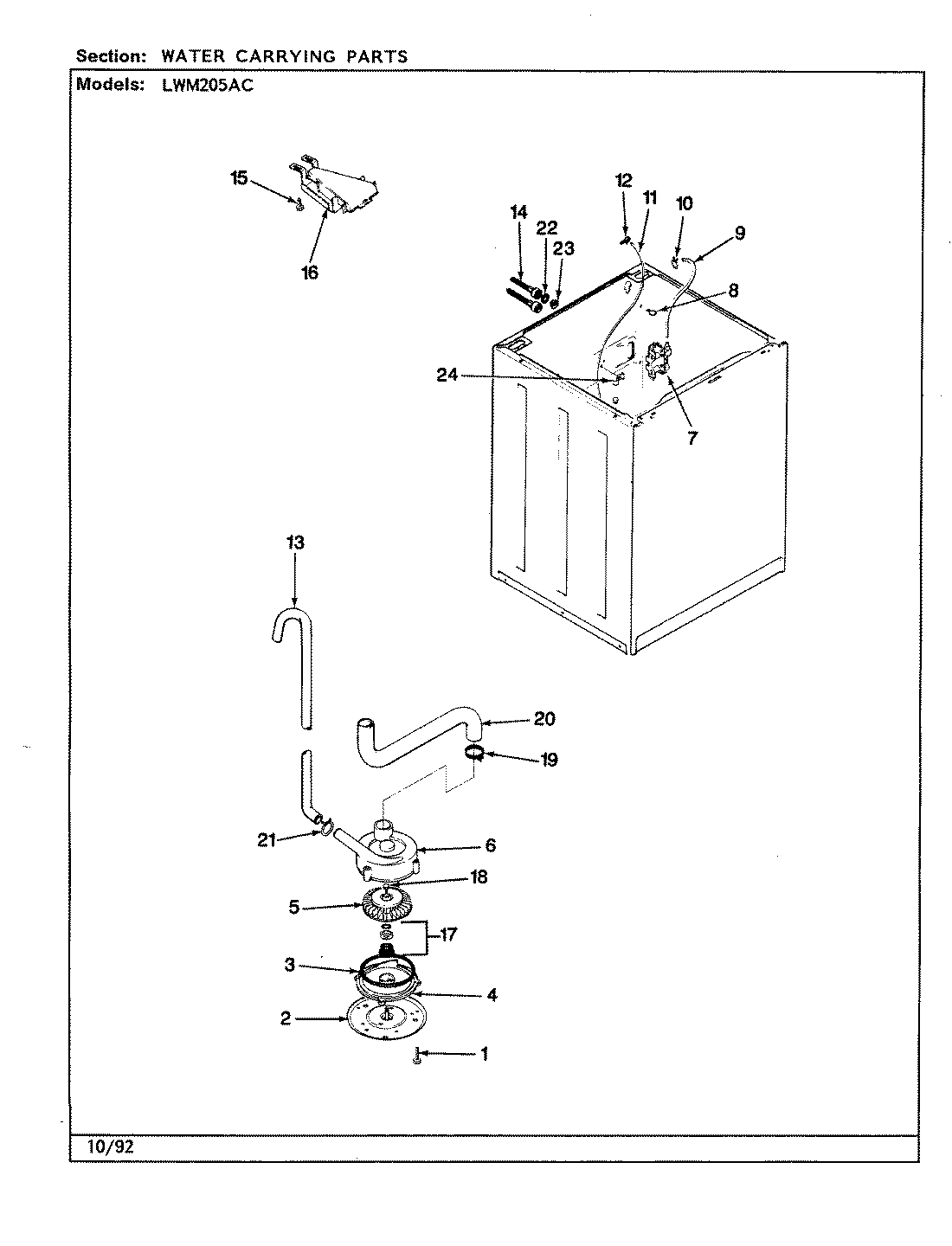 Section: WATER CARRYING PARTS

Models: LWM205AC

15

16

12

11

10

9

14

22

23

8

24

7

13

20

19

21

6

18

5

17

3

4

2

1

10/92