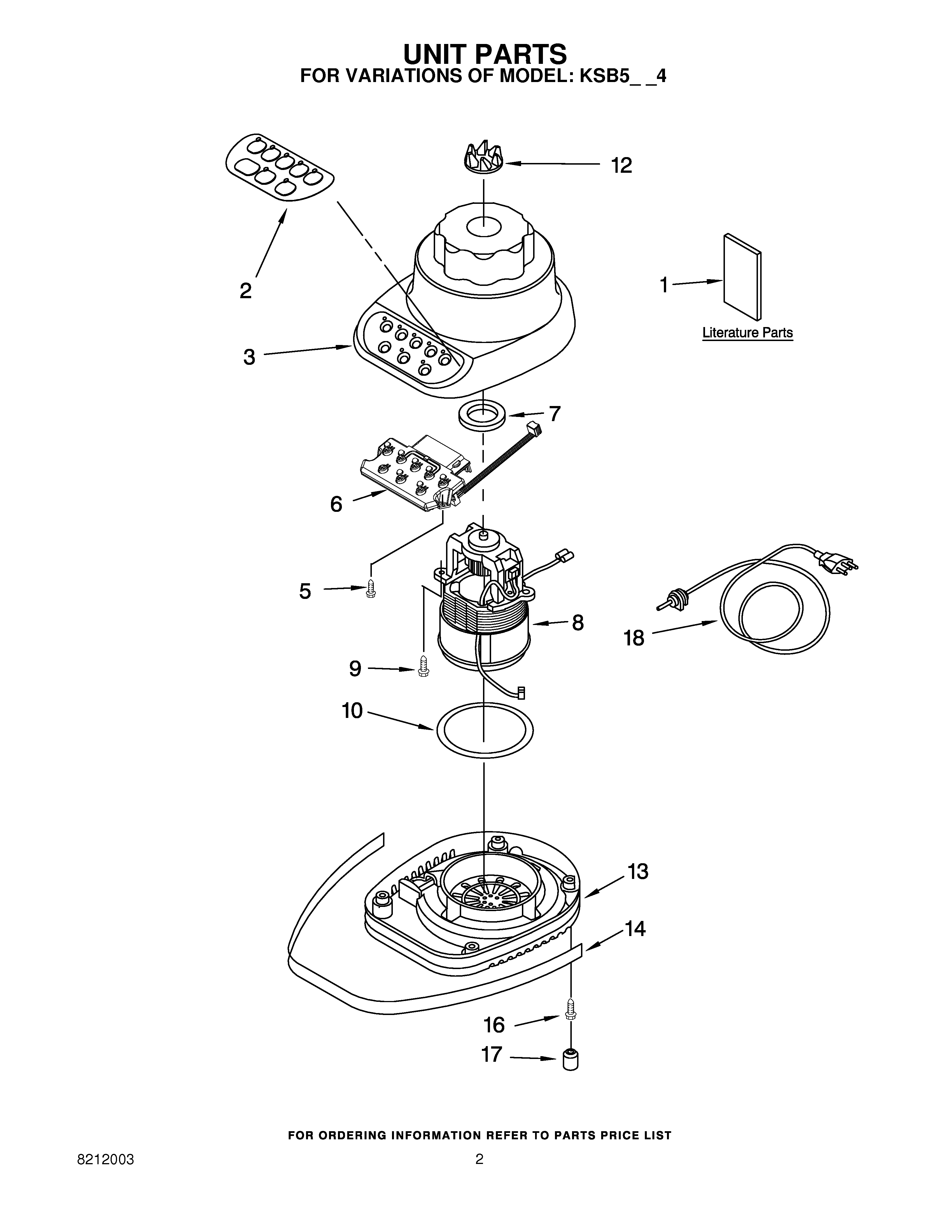 UNIT PARTS
FOR VARIATIONS OF MODEL: KSB5_ _4

12

2

1

Literature Parts

3

7

6

5

8

18

9

10

13

14

16

17

FOR ORDERING INFORMATION REFER TO PARTS PRICE LIST

8212003

2