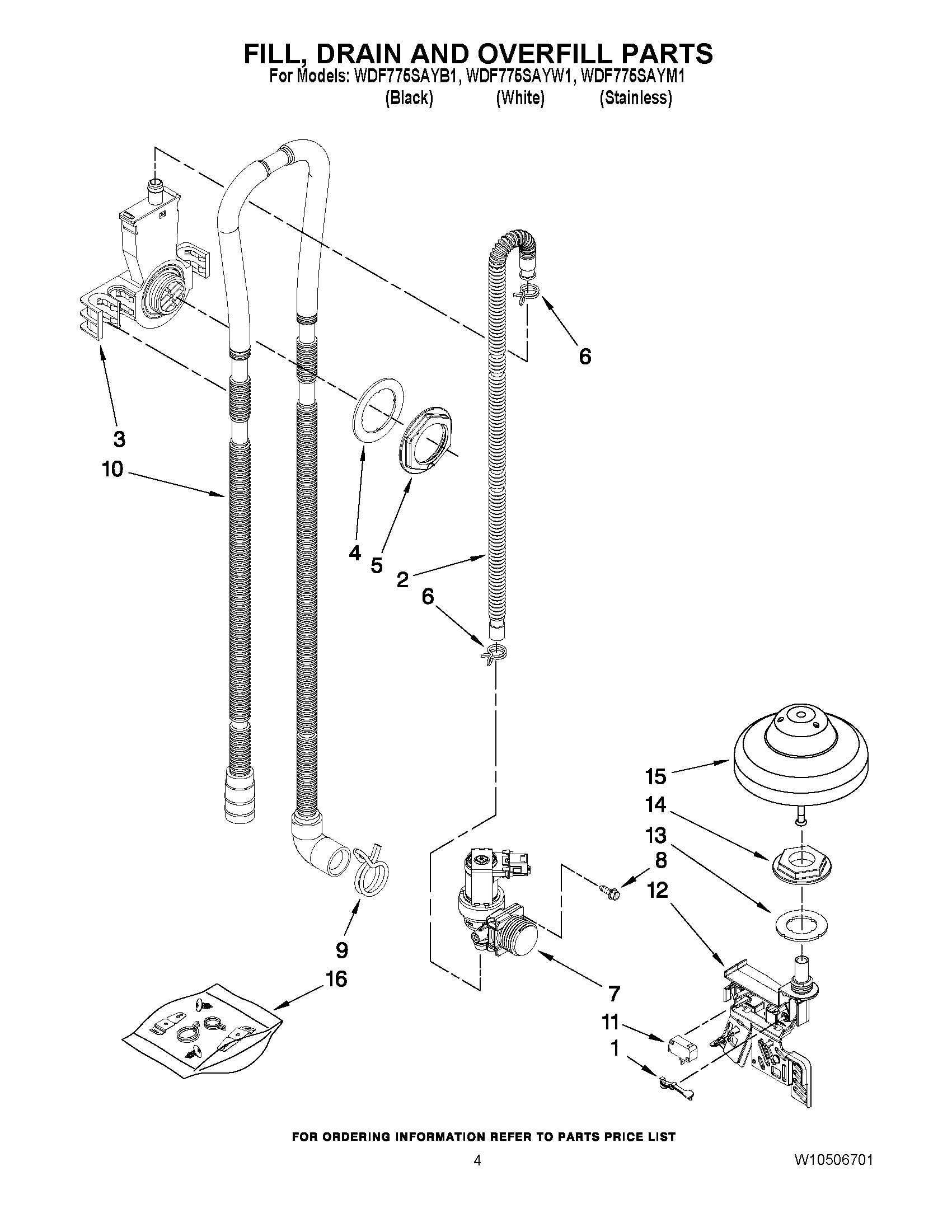 FILL, DRAIN AND OVERFILL PARTS
For Models: WDF775SAYB1, WDF775SAYW1, WDF775SAYM1
(Black) (White) (Stainless)

6
3
10
4
5
2
6
15
14
13
8
12
9
16
7
11
1

FOR ORDERING INFORMATION REFER TO PARTS PRICE LIST

4

W10506701