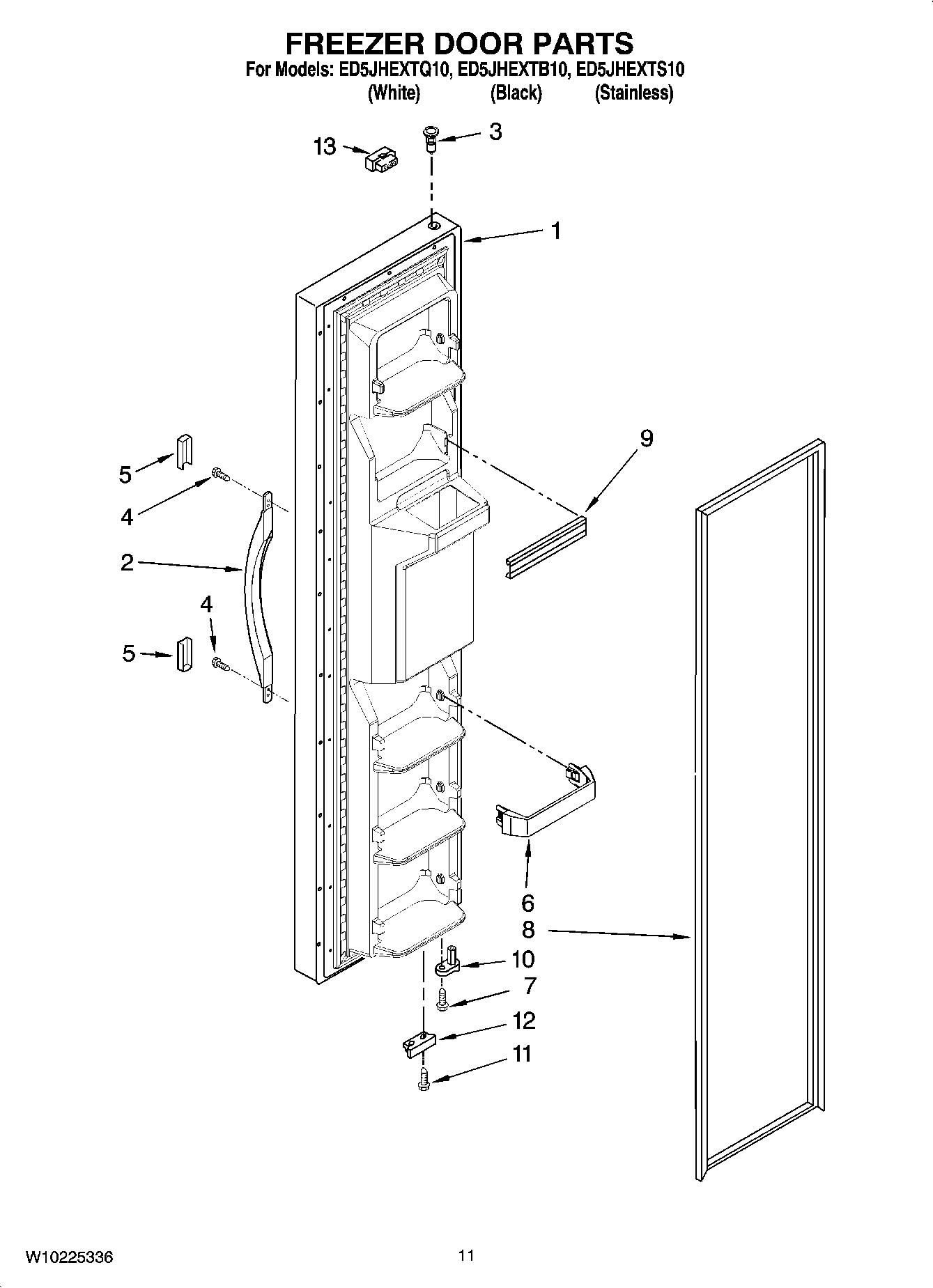 FREEZER DOOR PARTS

For Models: ED5JHEXTQ10, ED5JHEXTB10, ED5JHEXTS10
(White) (Black) (Stainless)

13
3
1
9
5
4
2
4
5
6
8
10
7
12
11

W10225336

11