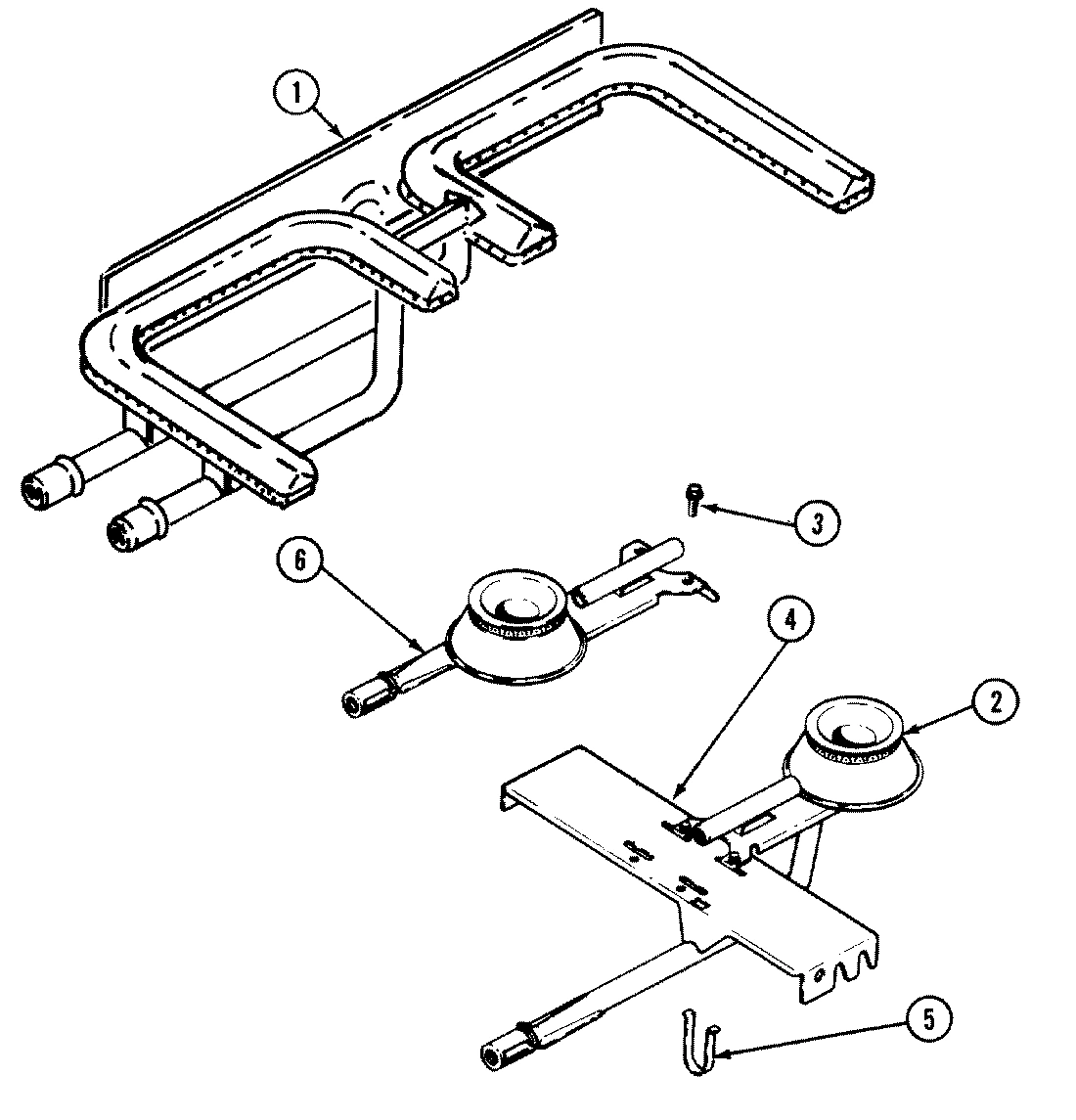 1
3
6
4
2
5