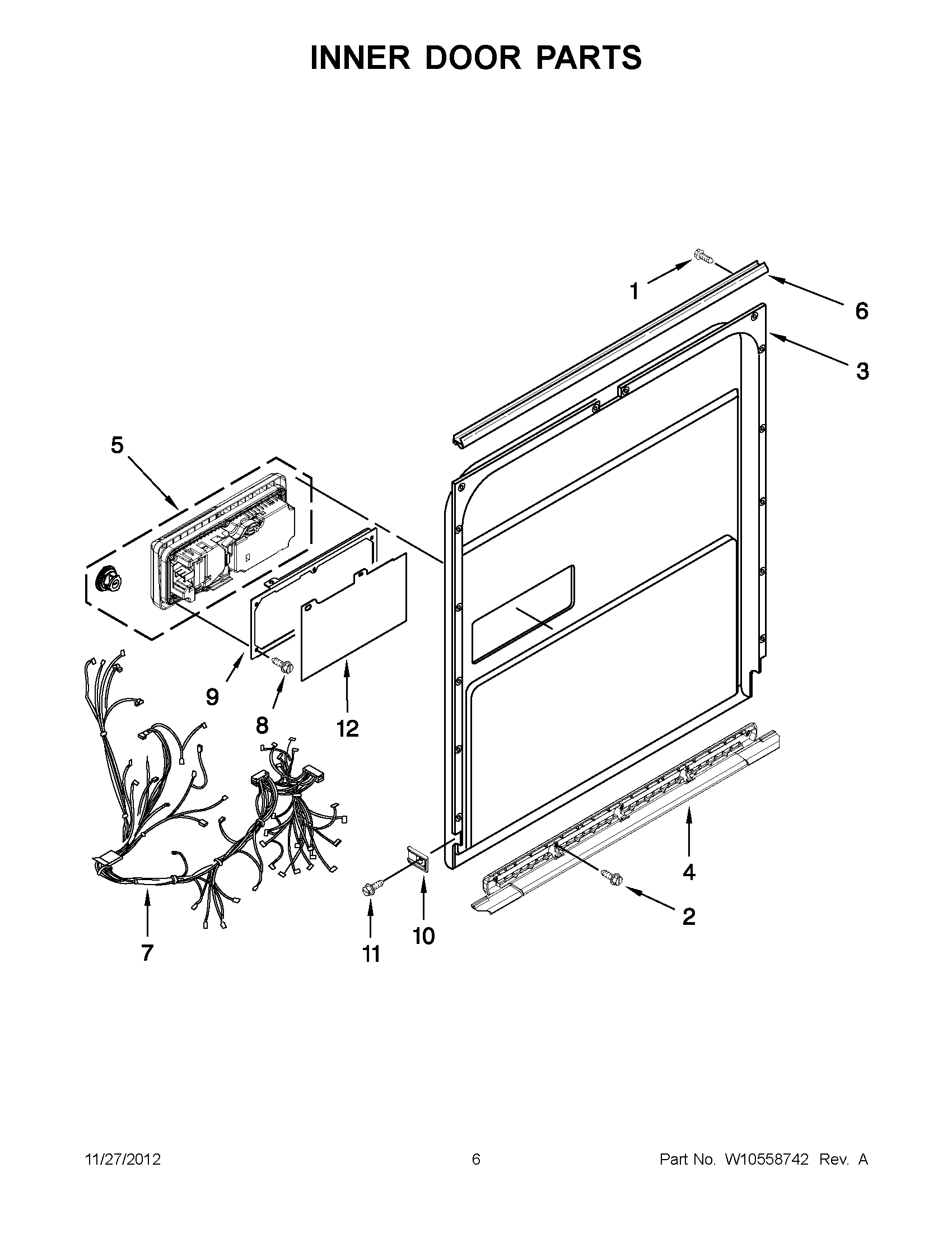 INNER DOOR PARTS

1
6
3
5
9
8
12
4
2
7
11
10

11/27/2012 6 Part No. W10558742 Rev. A