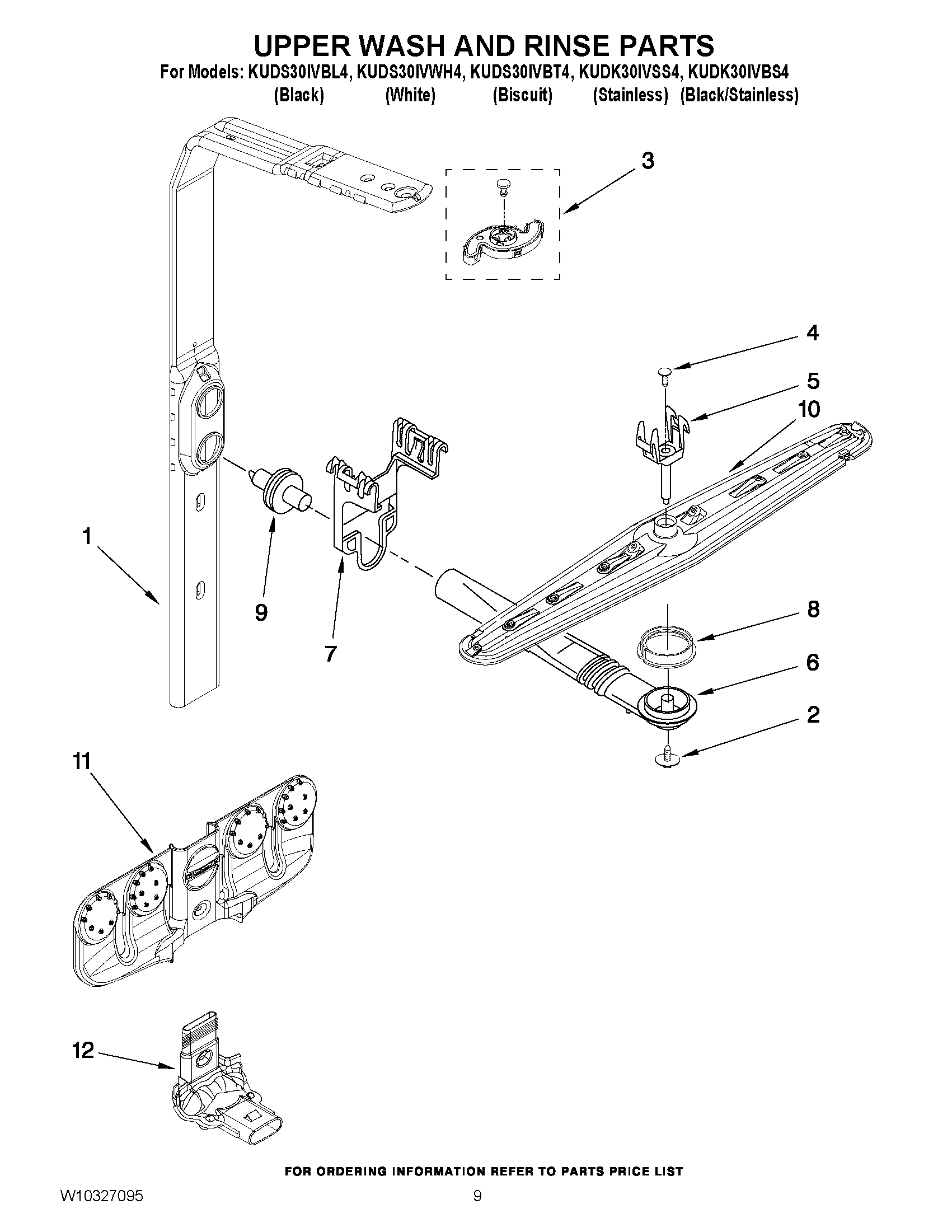 UPPER WASH AND RINSE PARTS

For Models: KUDS30IVBL4, KUDS30IVWH4, KUDS30IVBT4, KUDK30IVSS4, KUDK30IVBS4
(Black) (White) (Biscuit) (Stainless) (Black/Stainless)

3

4

5

10

1

9

7

8

6

2

11

12

FOR ORDERING INFORMATION REFER TO PARTS PRICE LIST

W10327095

9